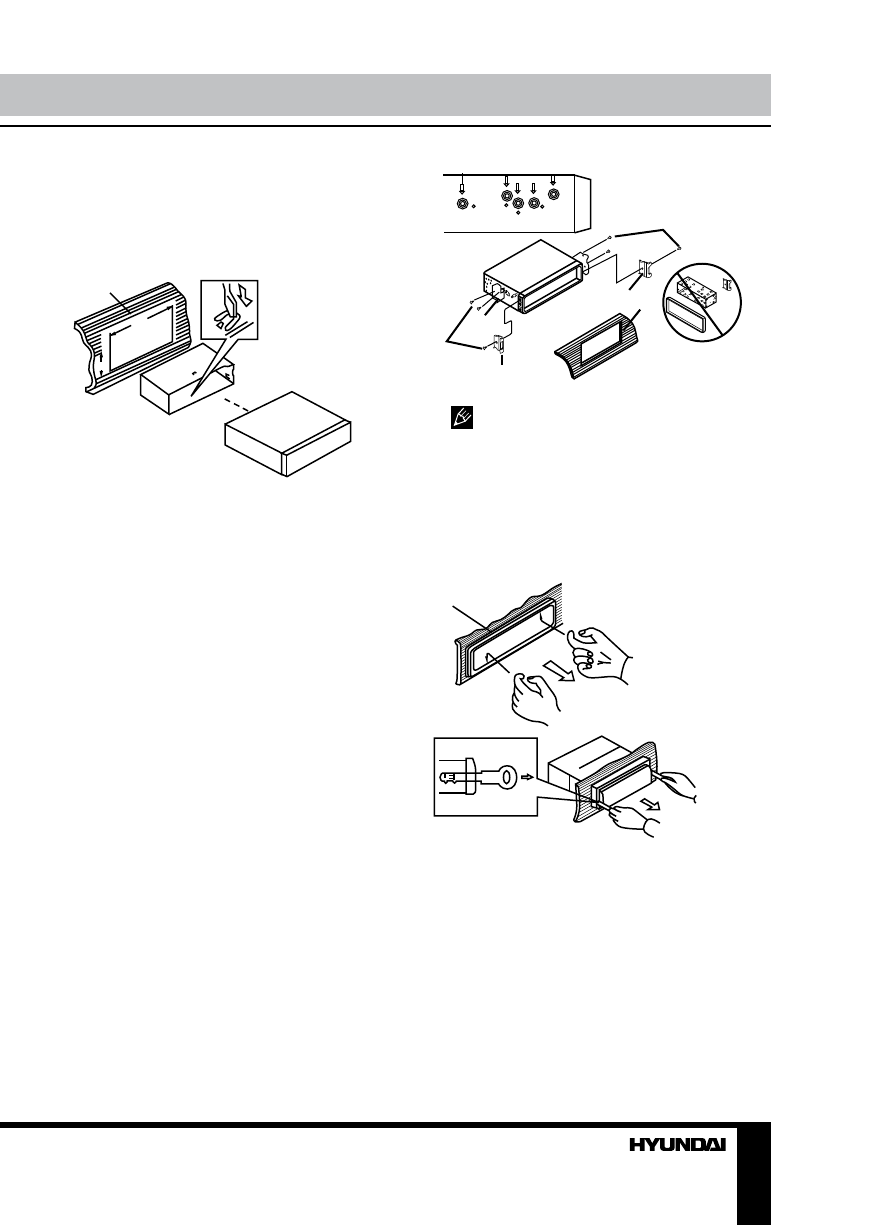 HYUNDAI