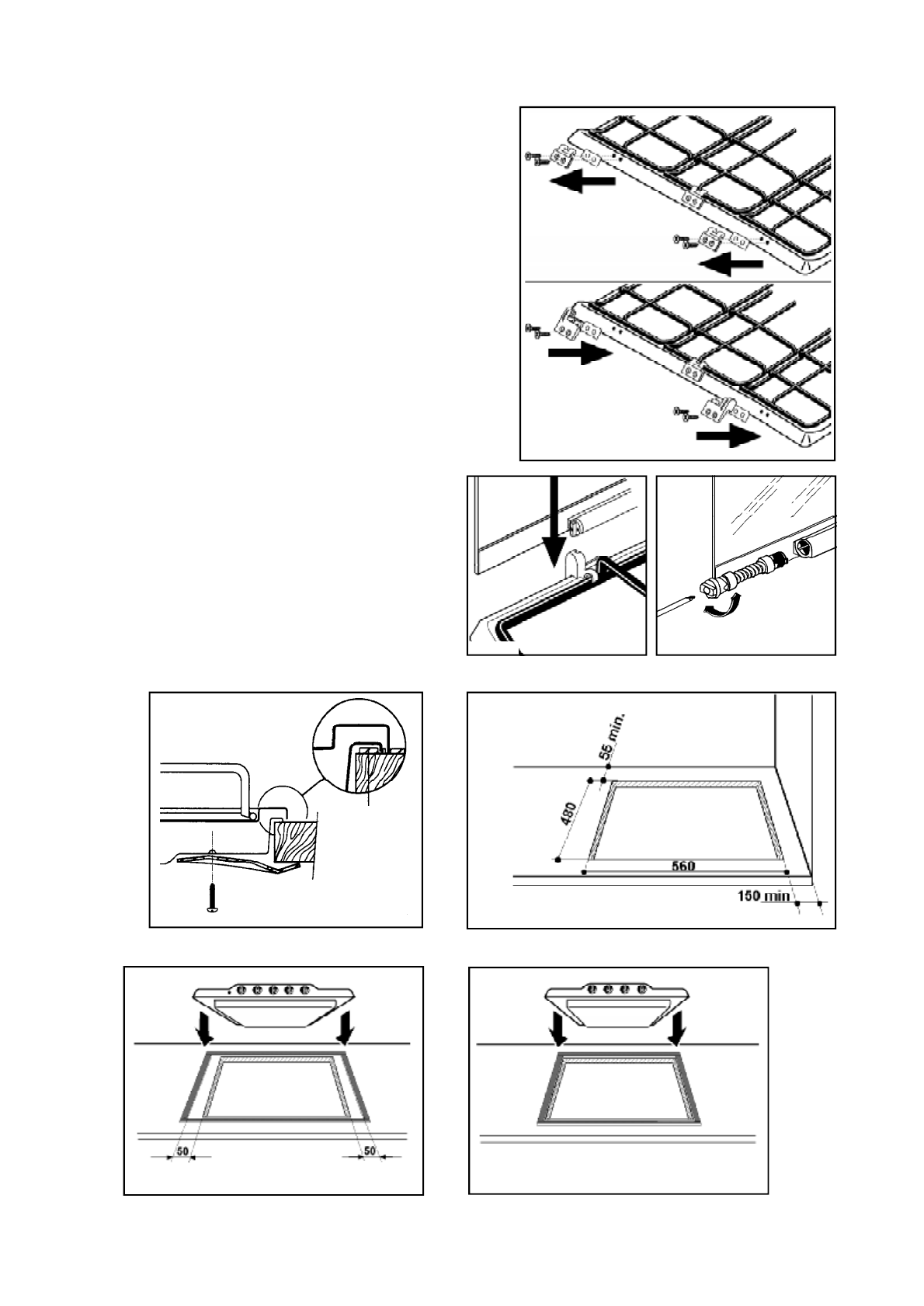 55 min.

480

560

150 min

50

50