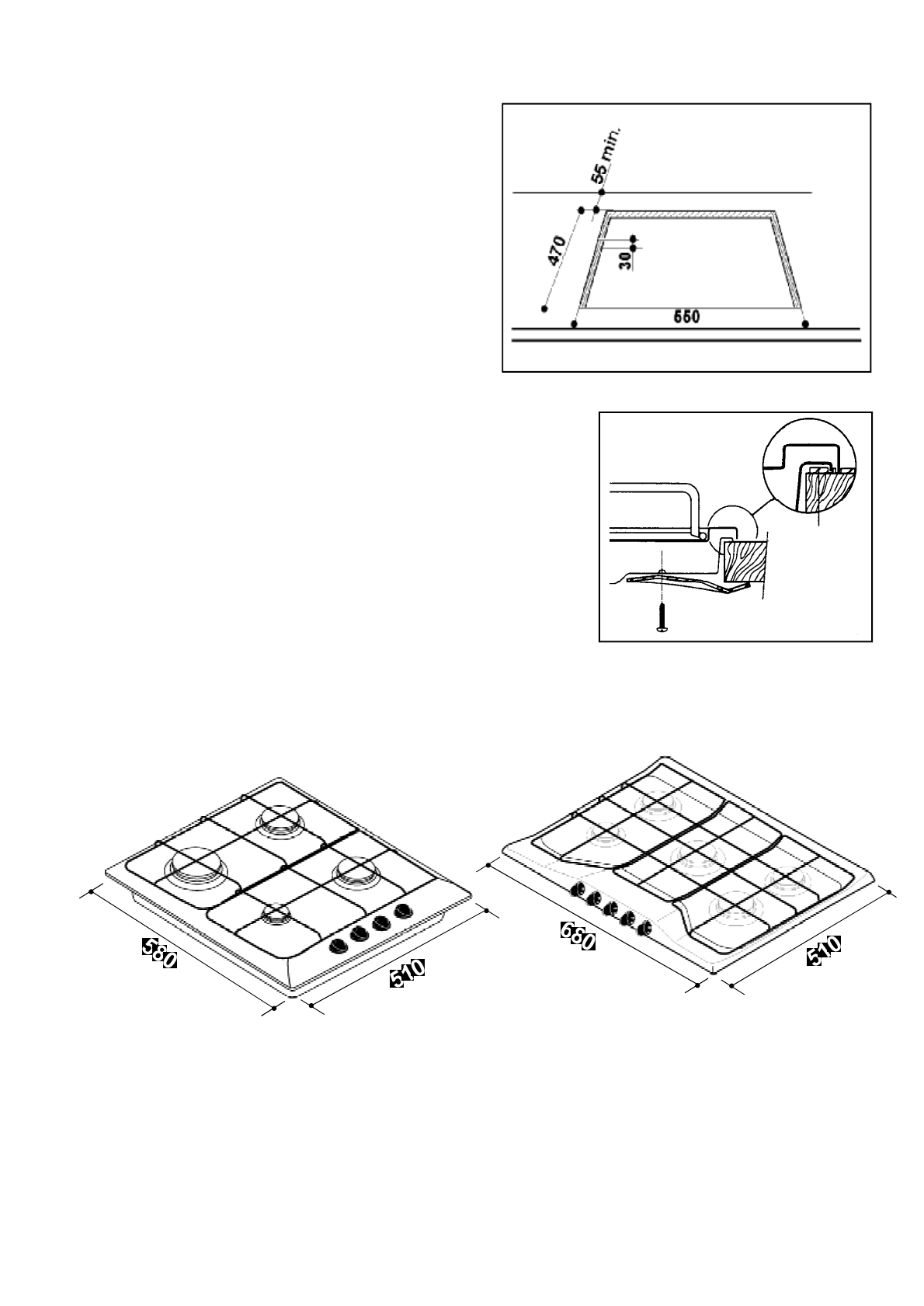 55 min.

470

30

550

580

510

660

510