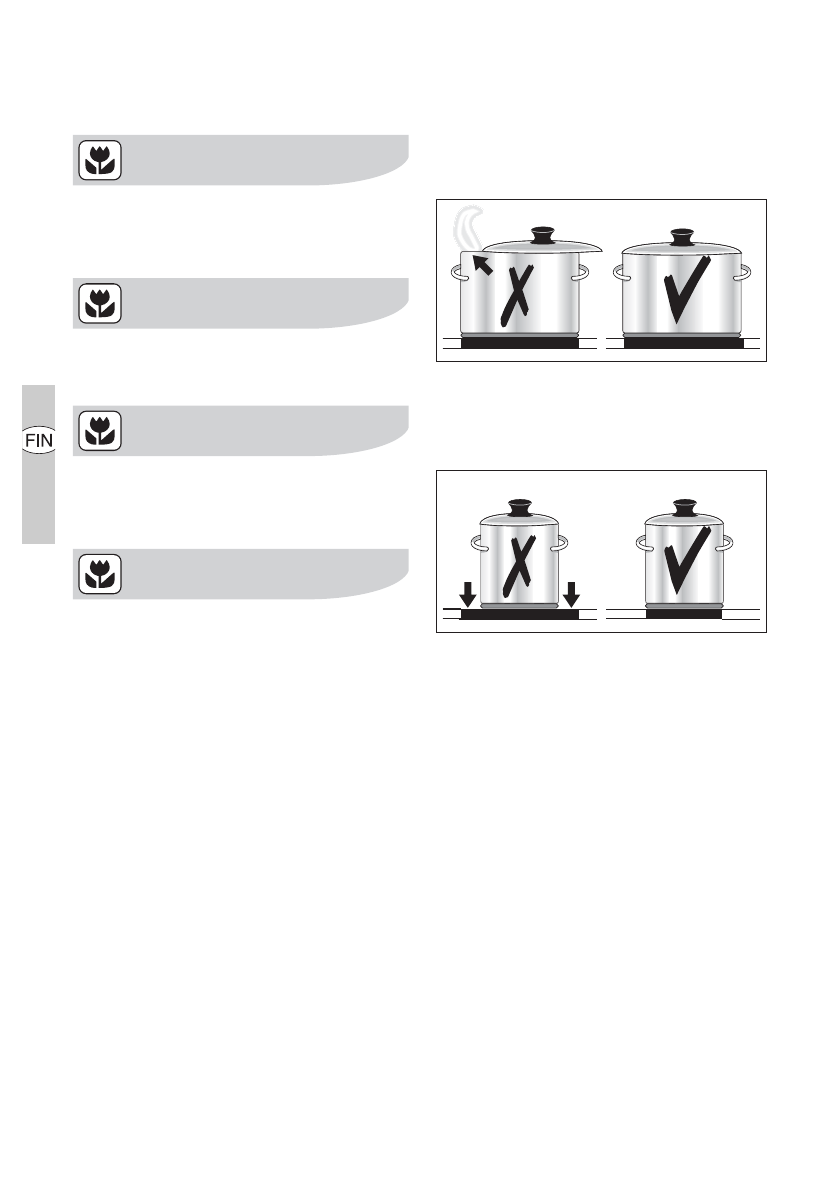 FIN