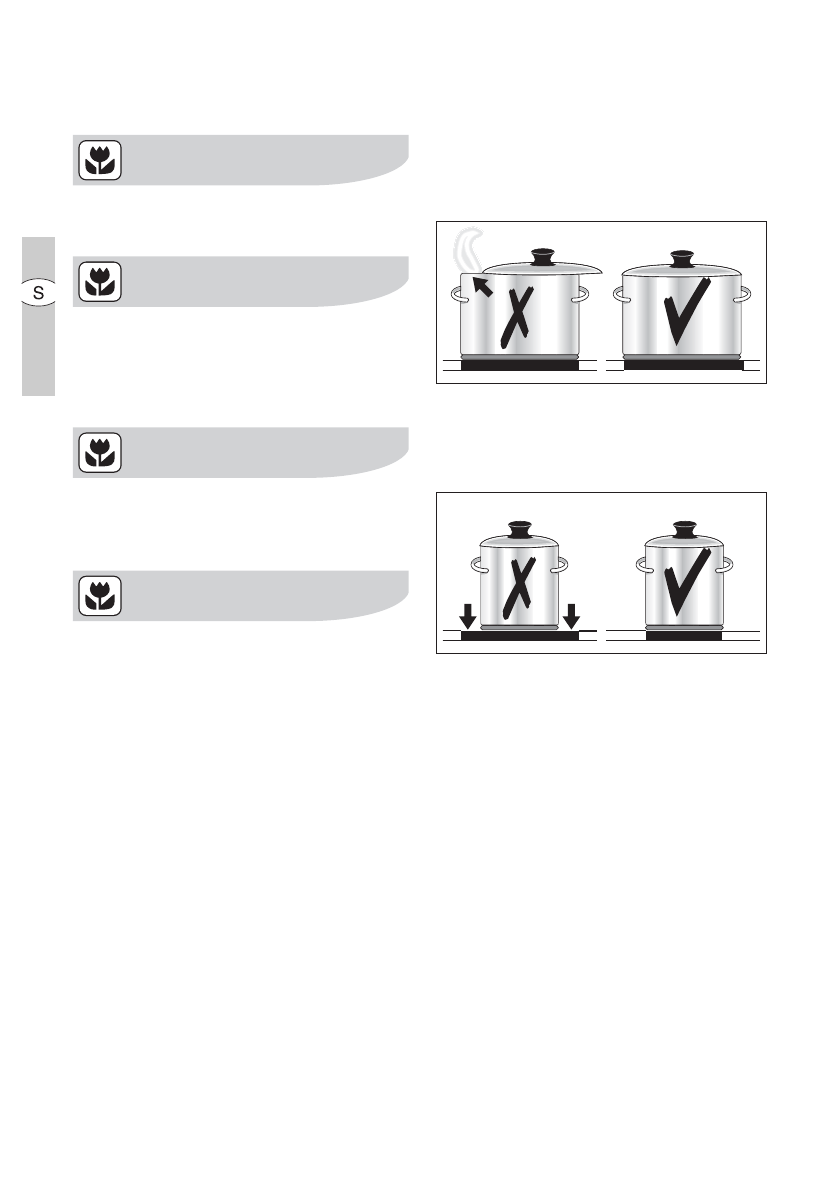 S