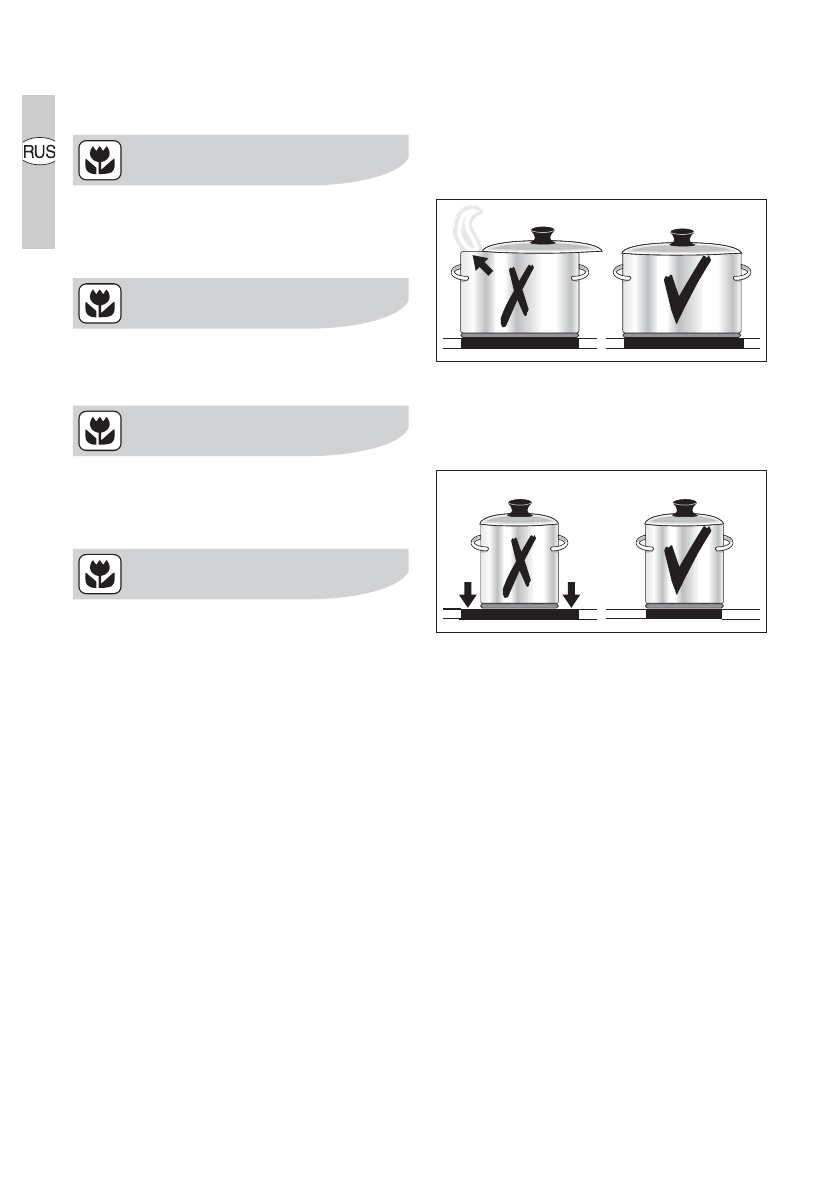 RUS