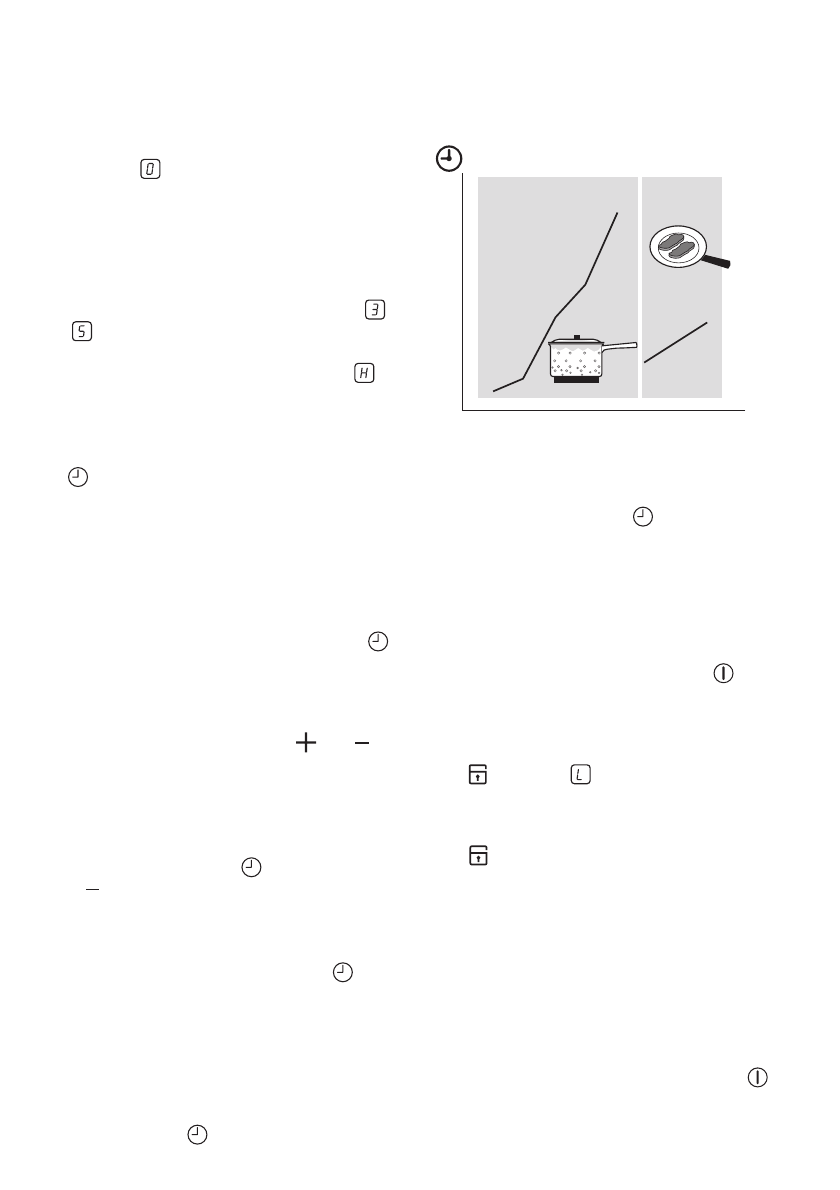 0

3

5

H

L