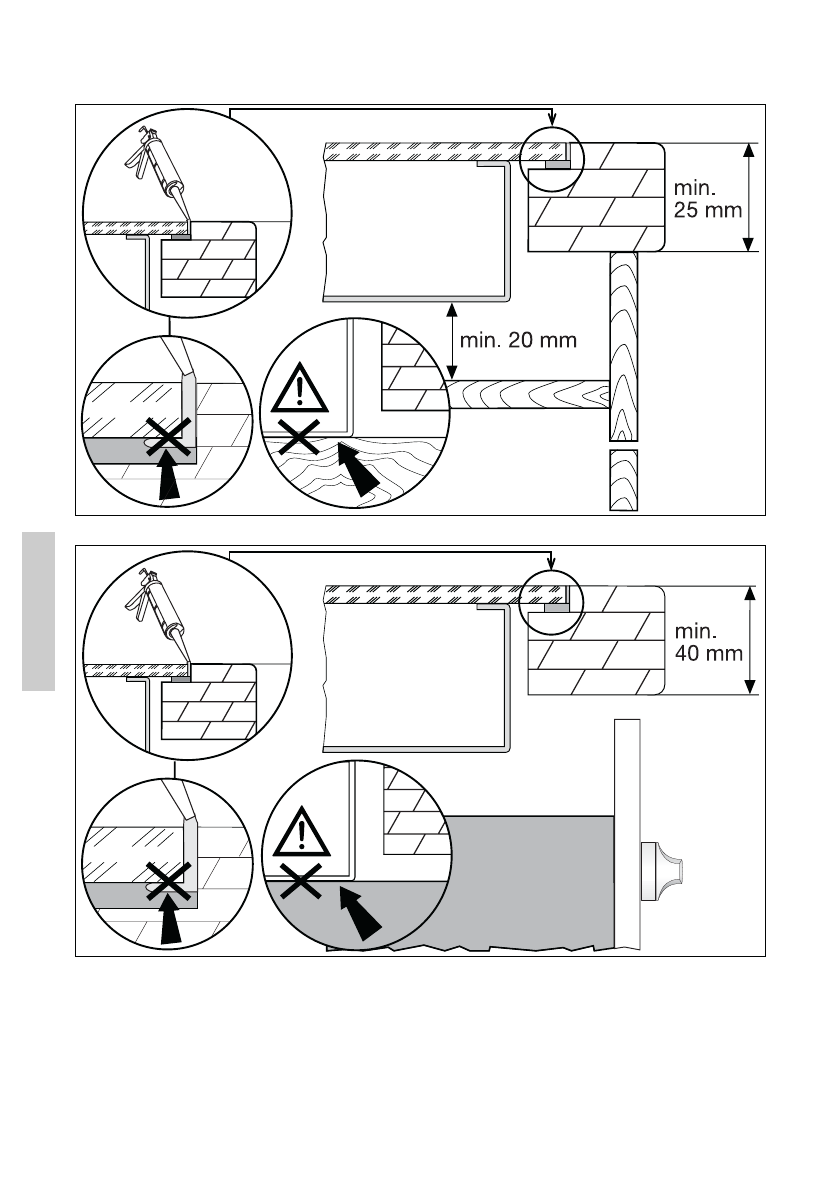 min. 25 mm

min. 20 mm

min. 40 mm