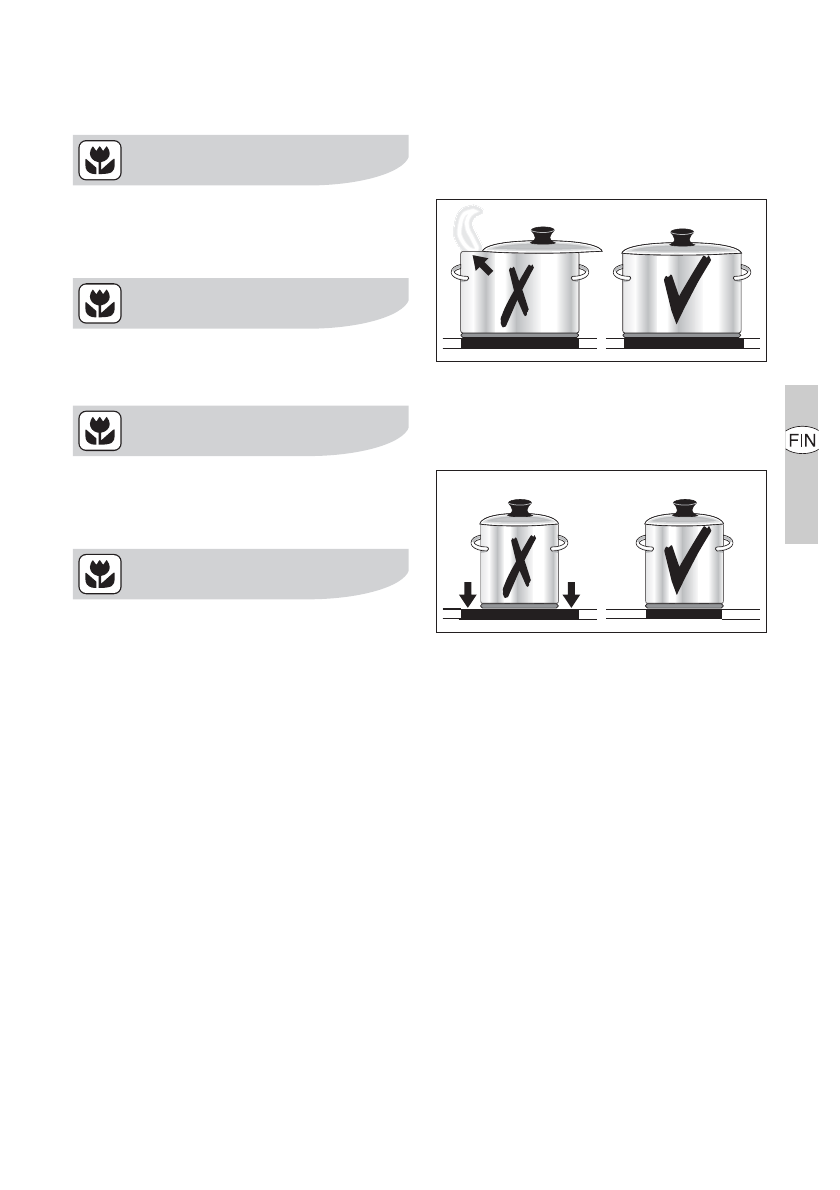 FIN