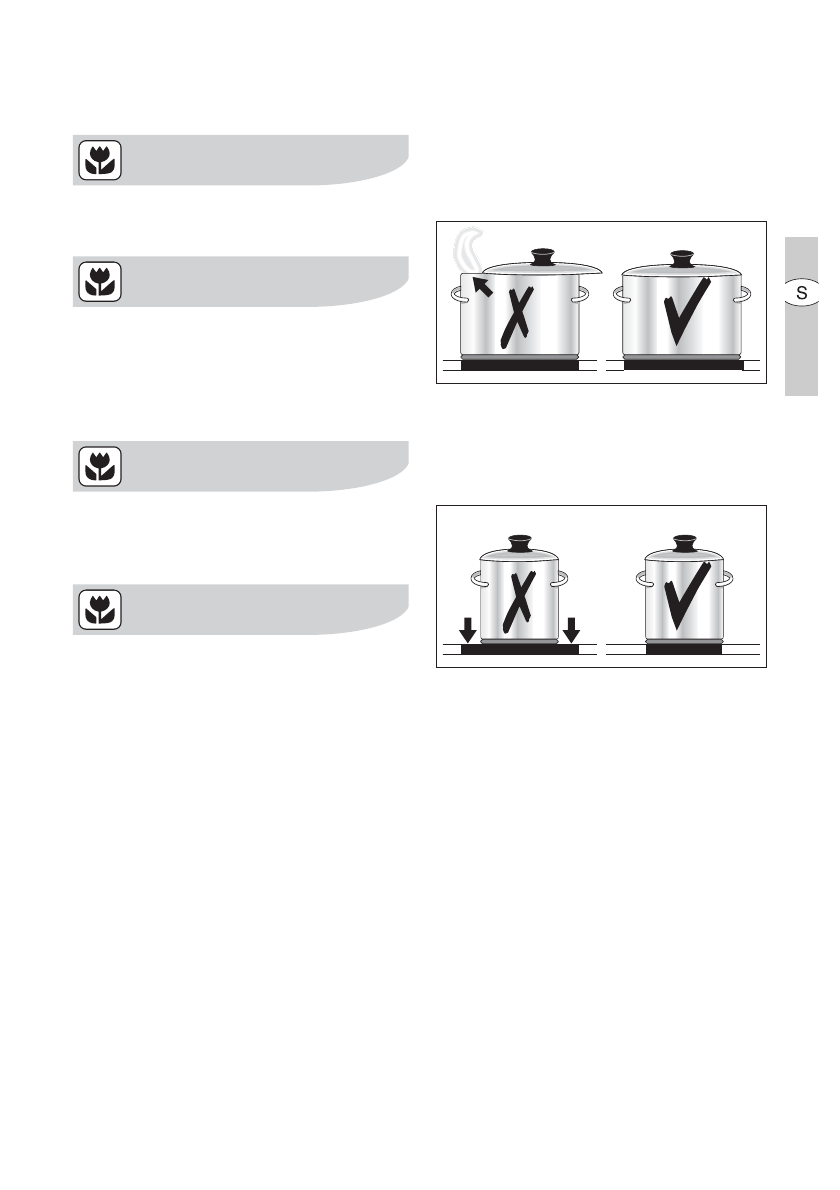 S