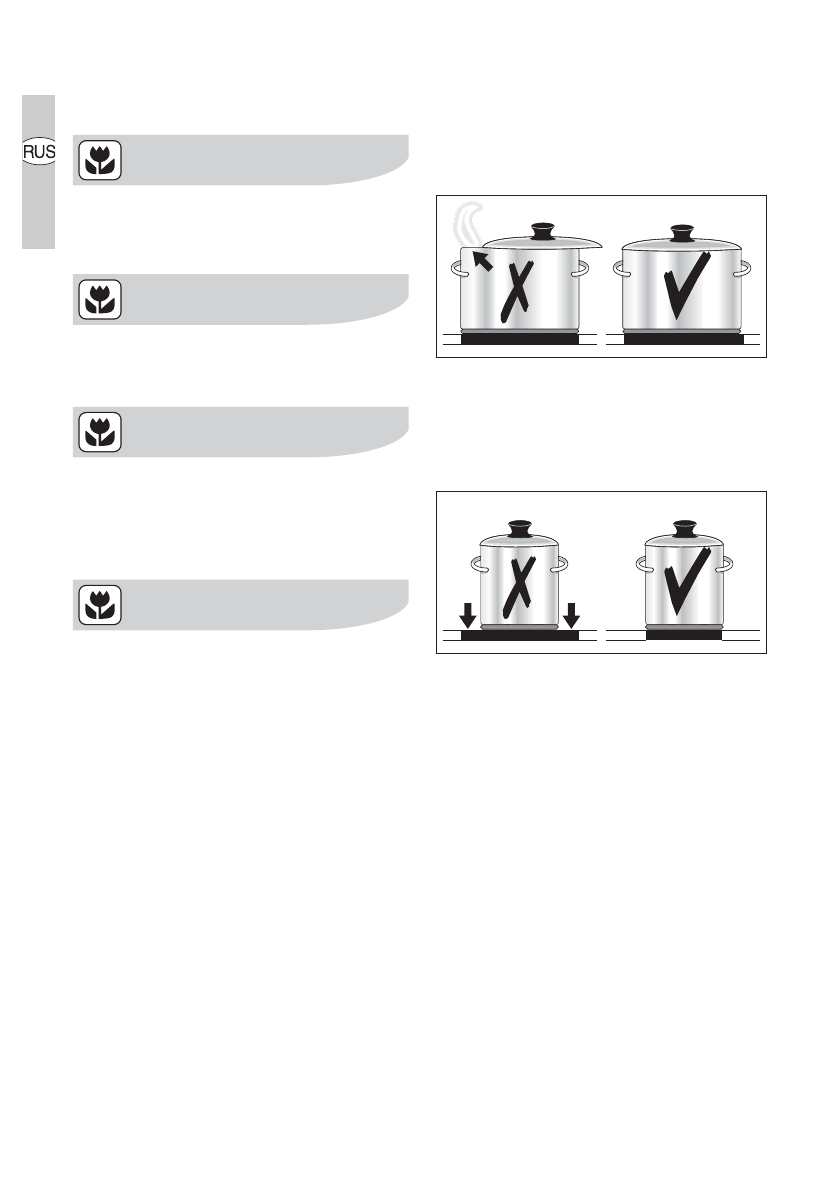 RUS