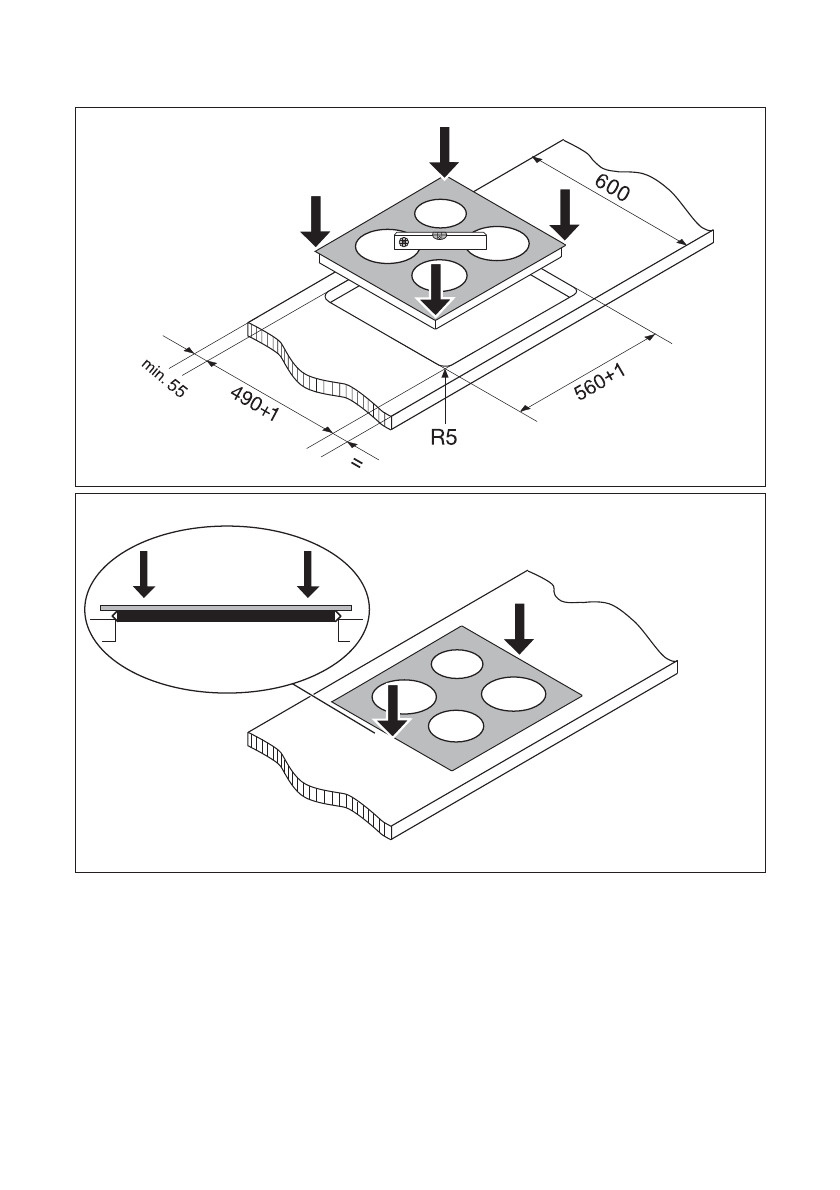 600

min. 55

490+1

=

R5

560+1