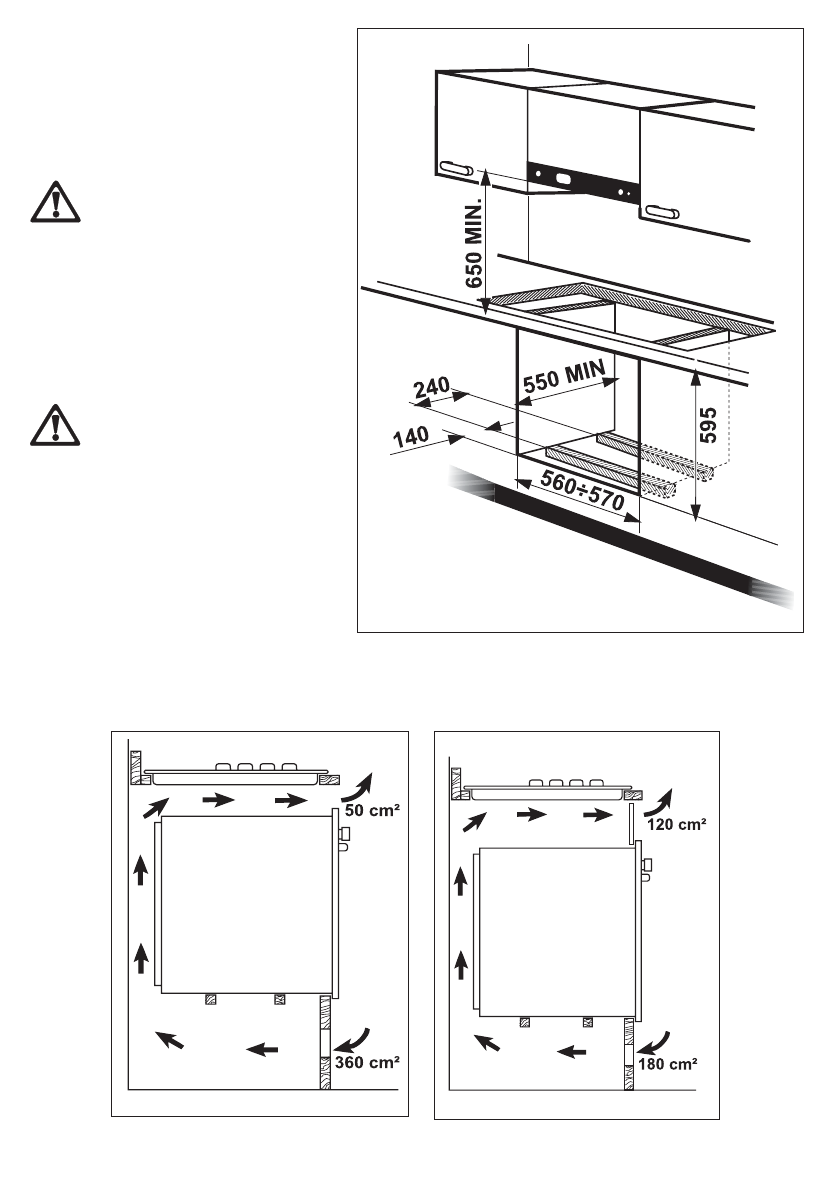 650 MIN.

550 MIN

240

140

595

560÷570

50 cm²

360 cm²

120 cm²

180 cm²