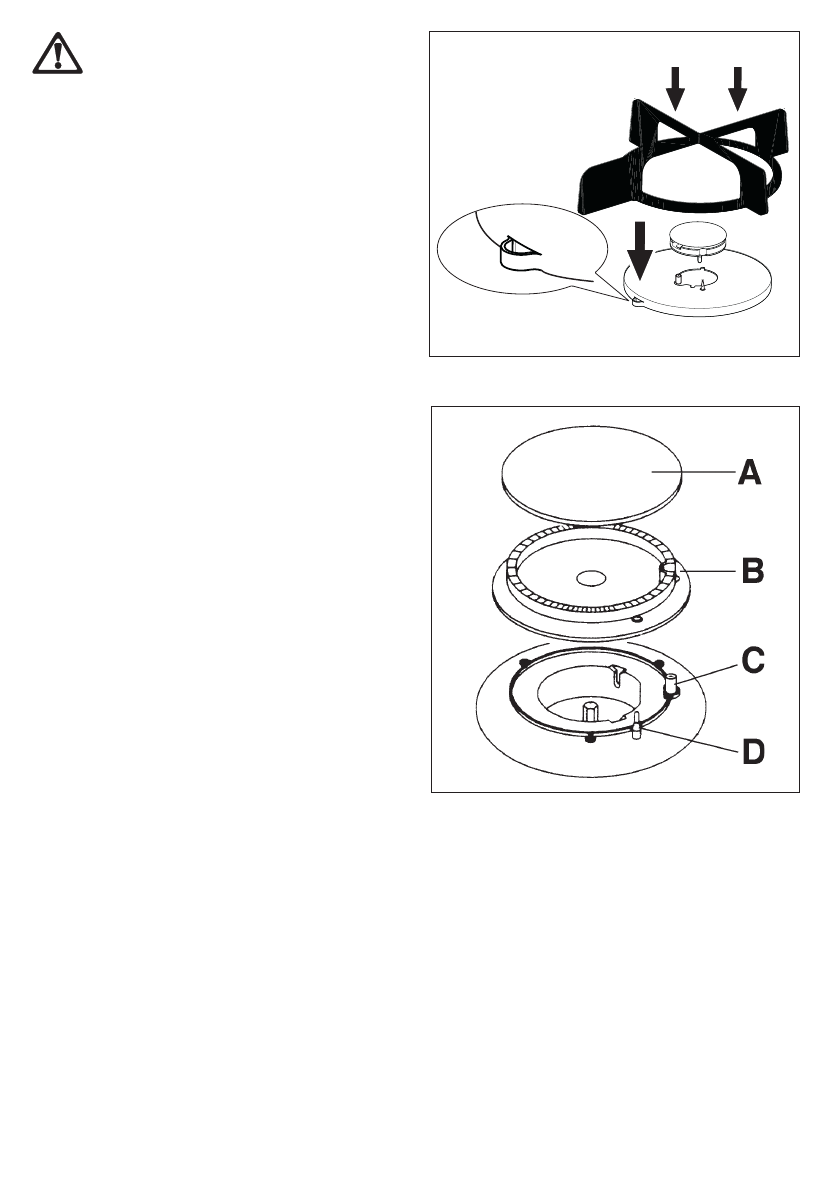 A

B

C

D