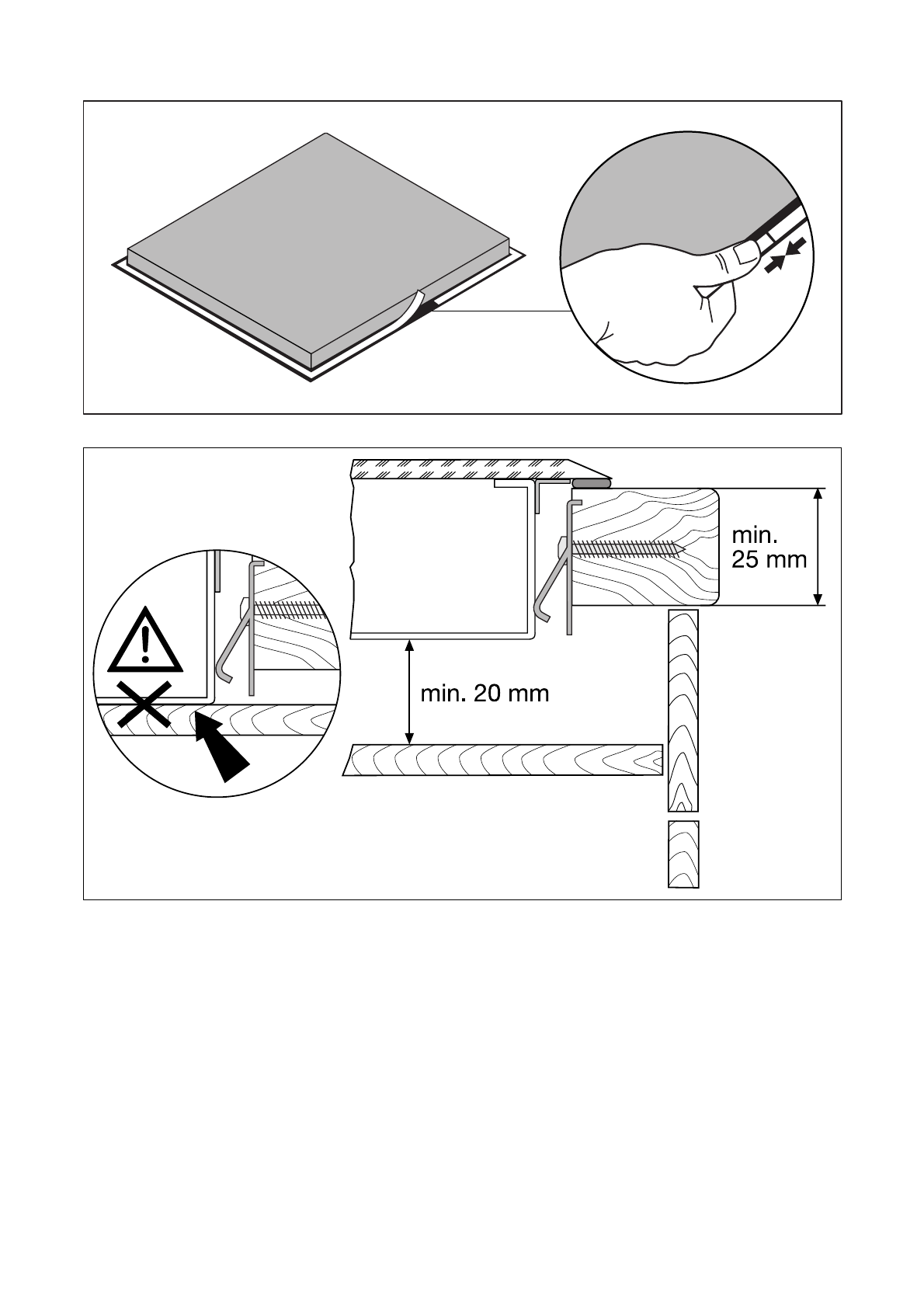 min.
25 mm

min. 20 mm