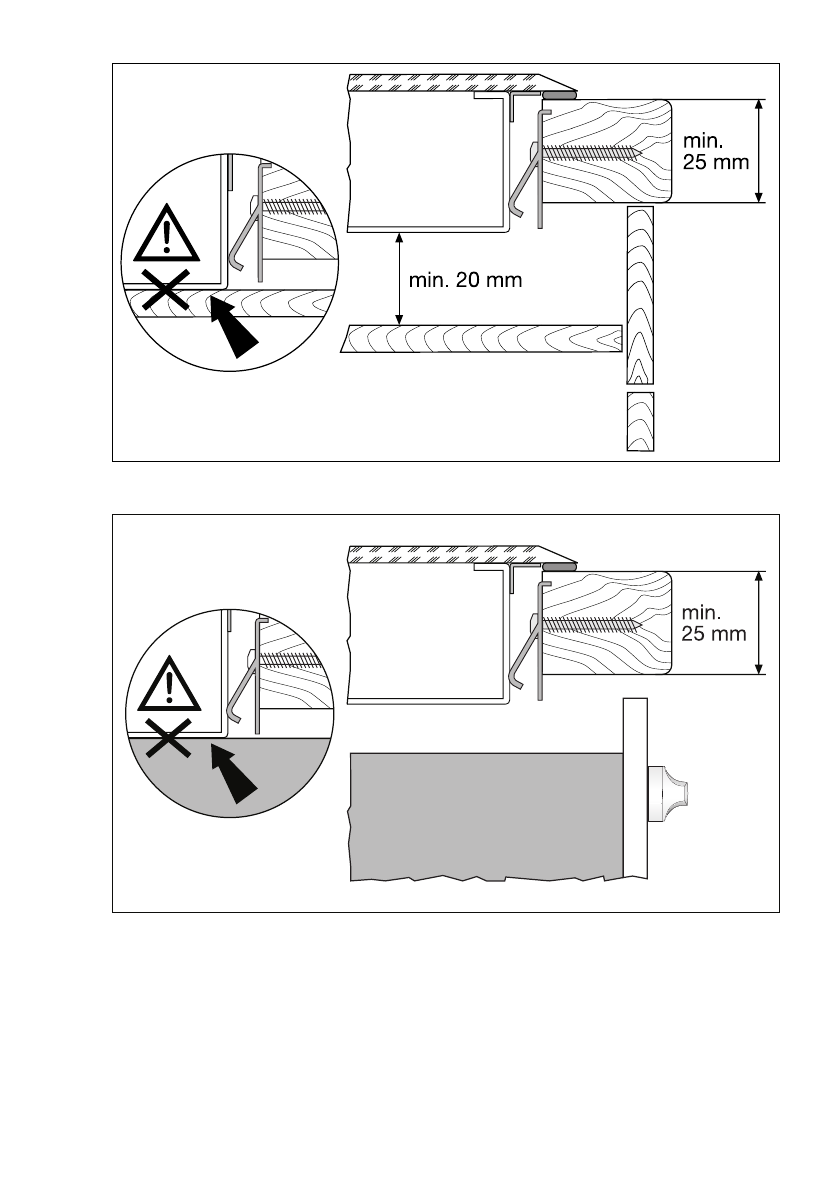 min. 25 mm

min. 20 mm

min. 25 mm