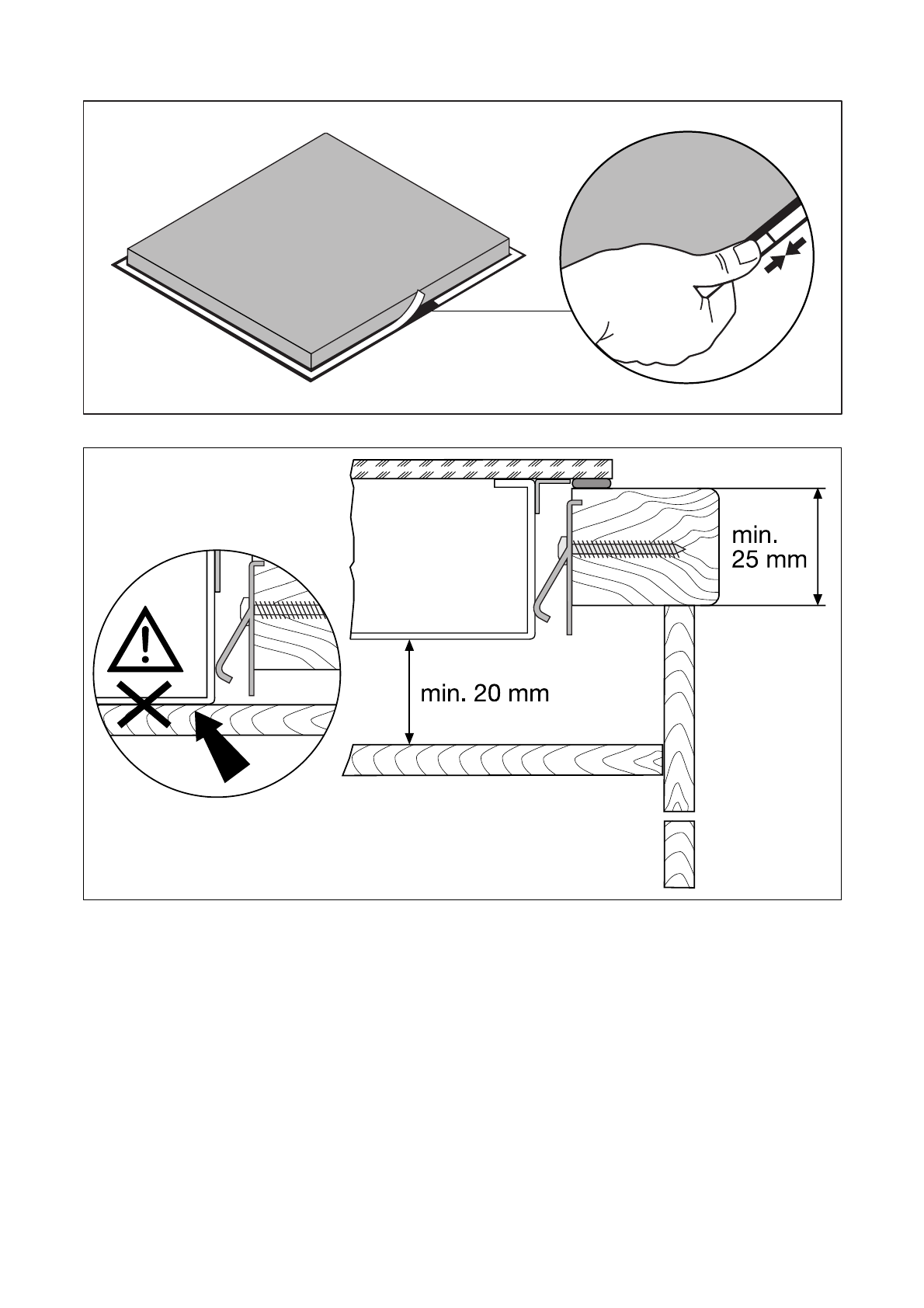 min.
25 mm

min. 20 mm