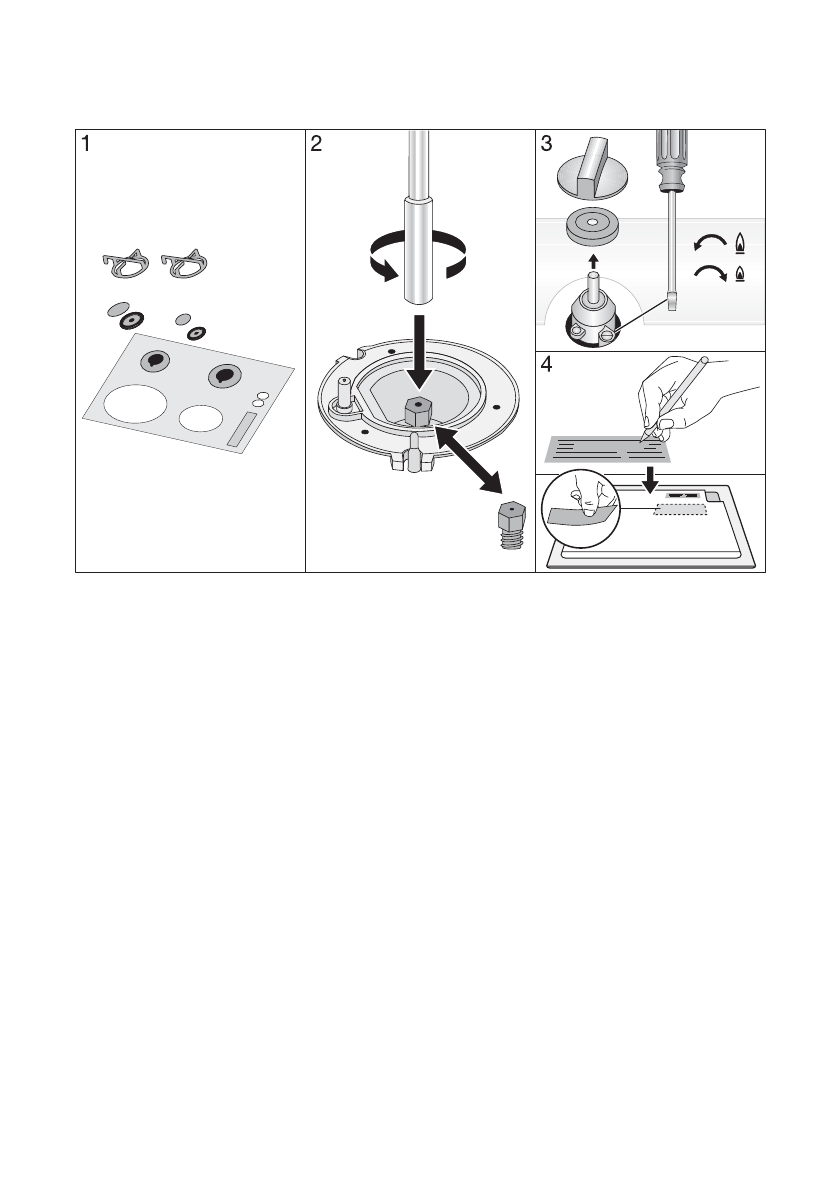 1

2

3

4