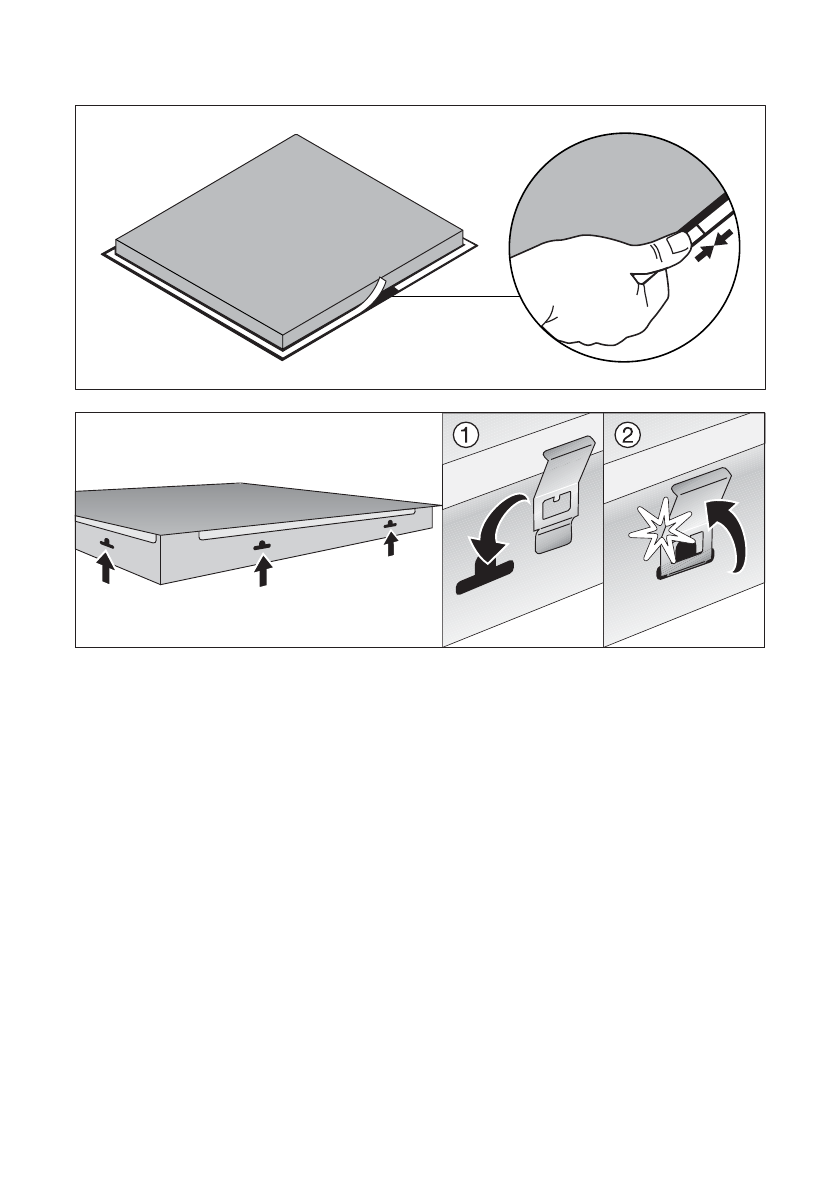 ①

②