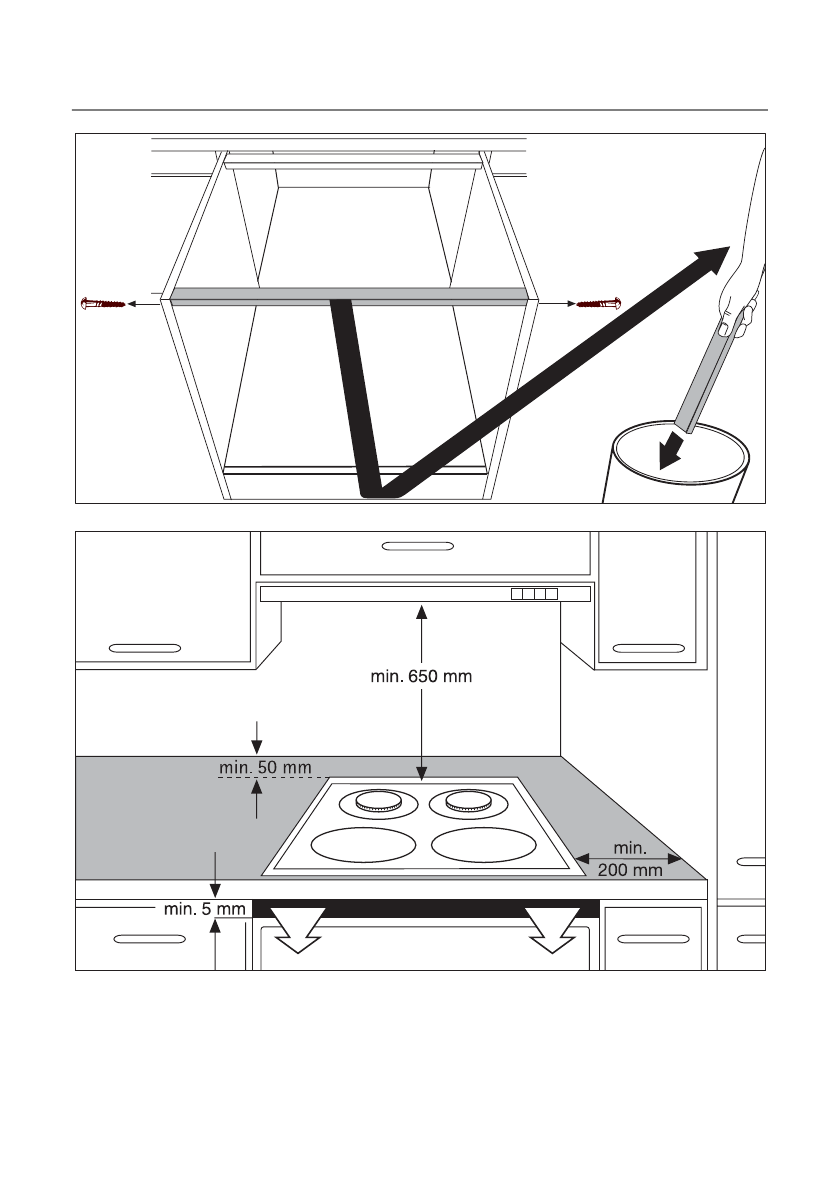 min. 650 mm

min. 50 mm

min. 200 mm

min. 5 mm