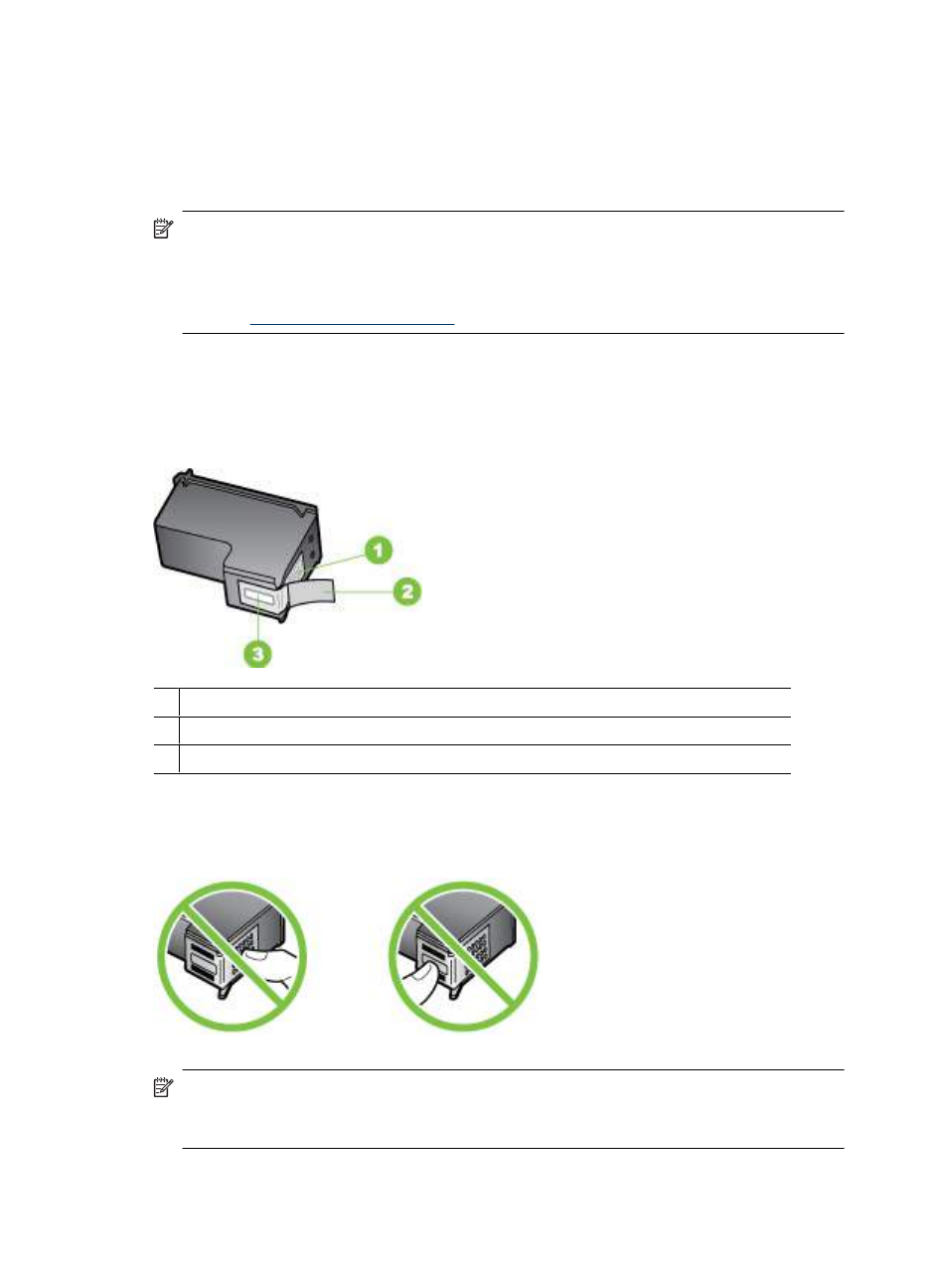 1

2

3