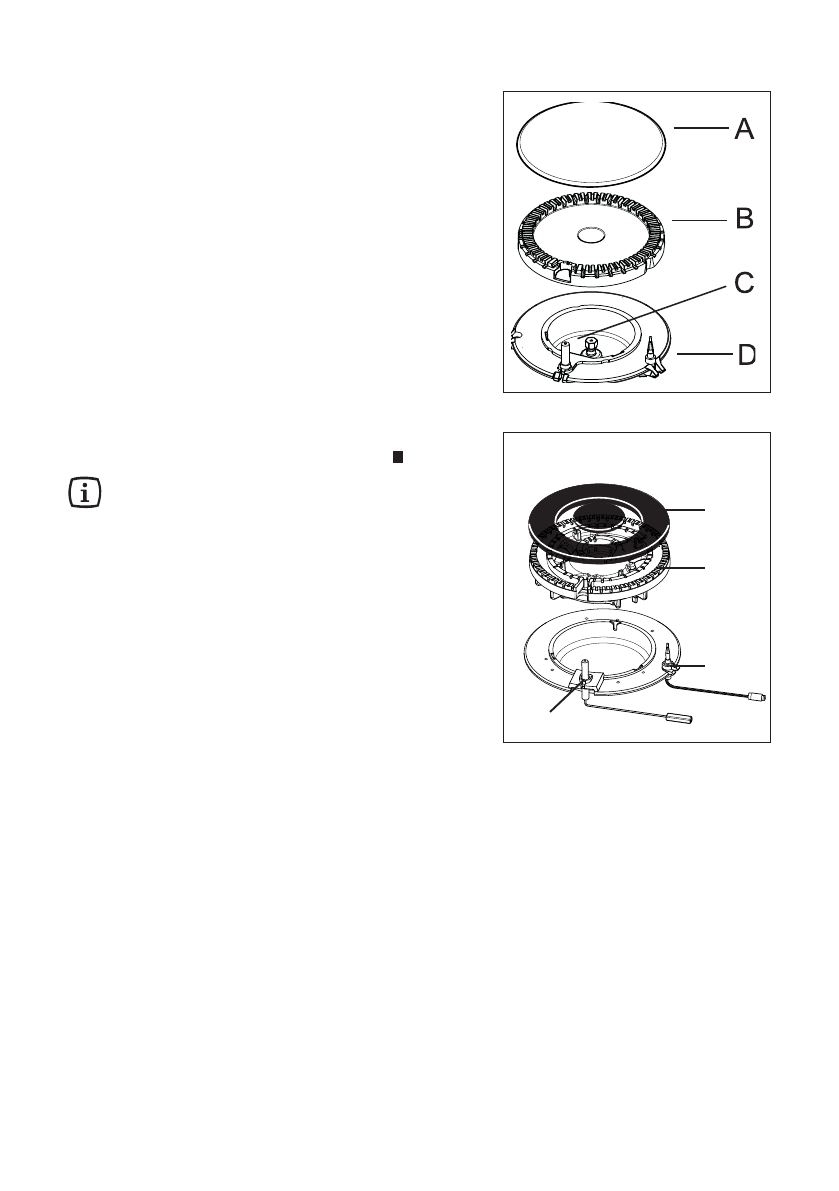 A
B
C
D