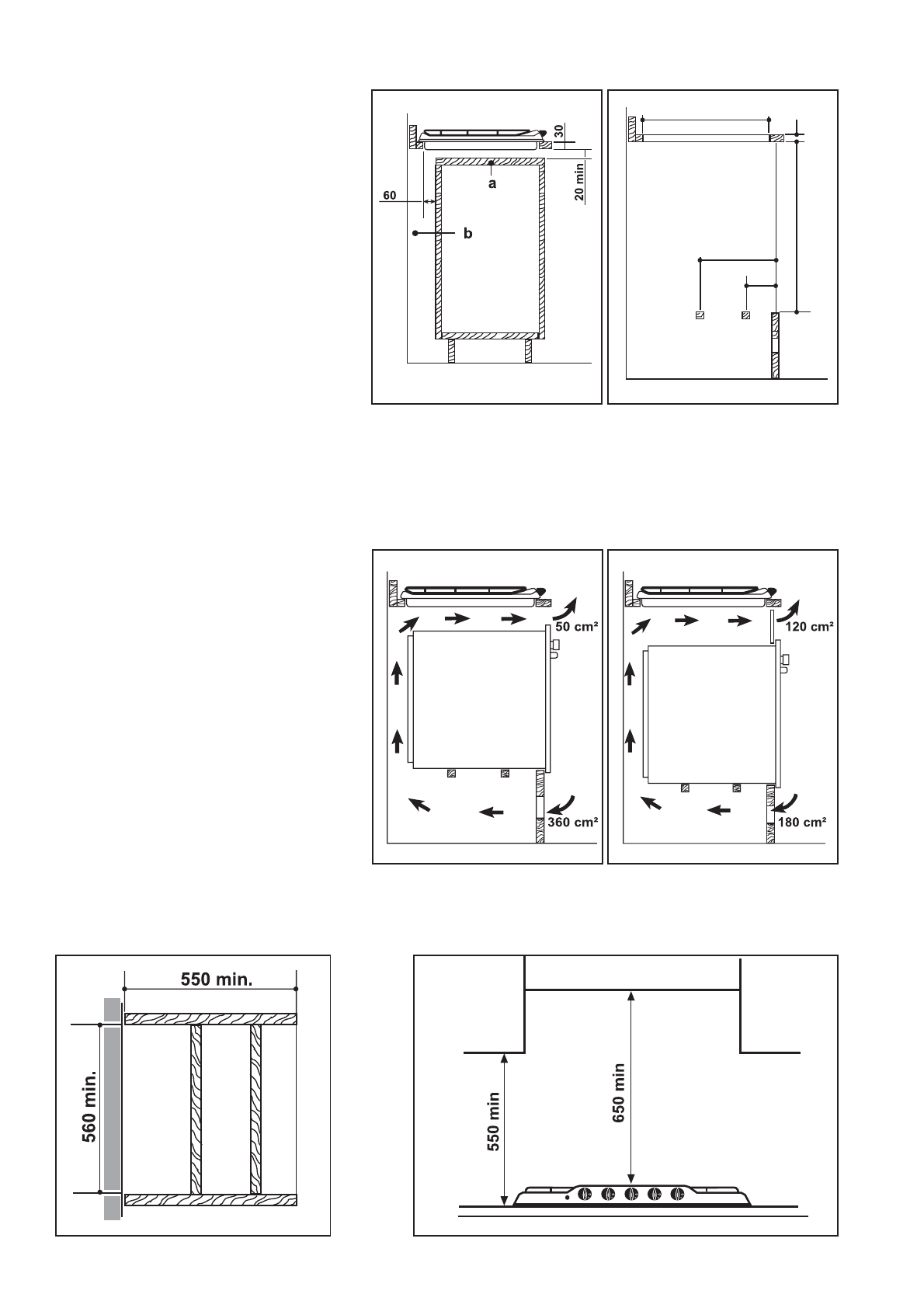 30
a
20 min
60
b

50 cm²
360 cm²

120 cm²
180 cm²

550 min.
560 min.

550 min
650 min