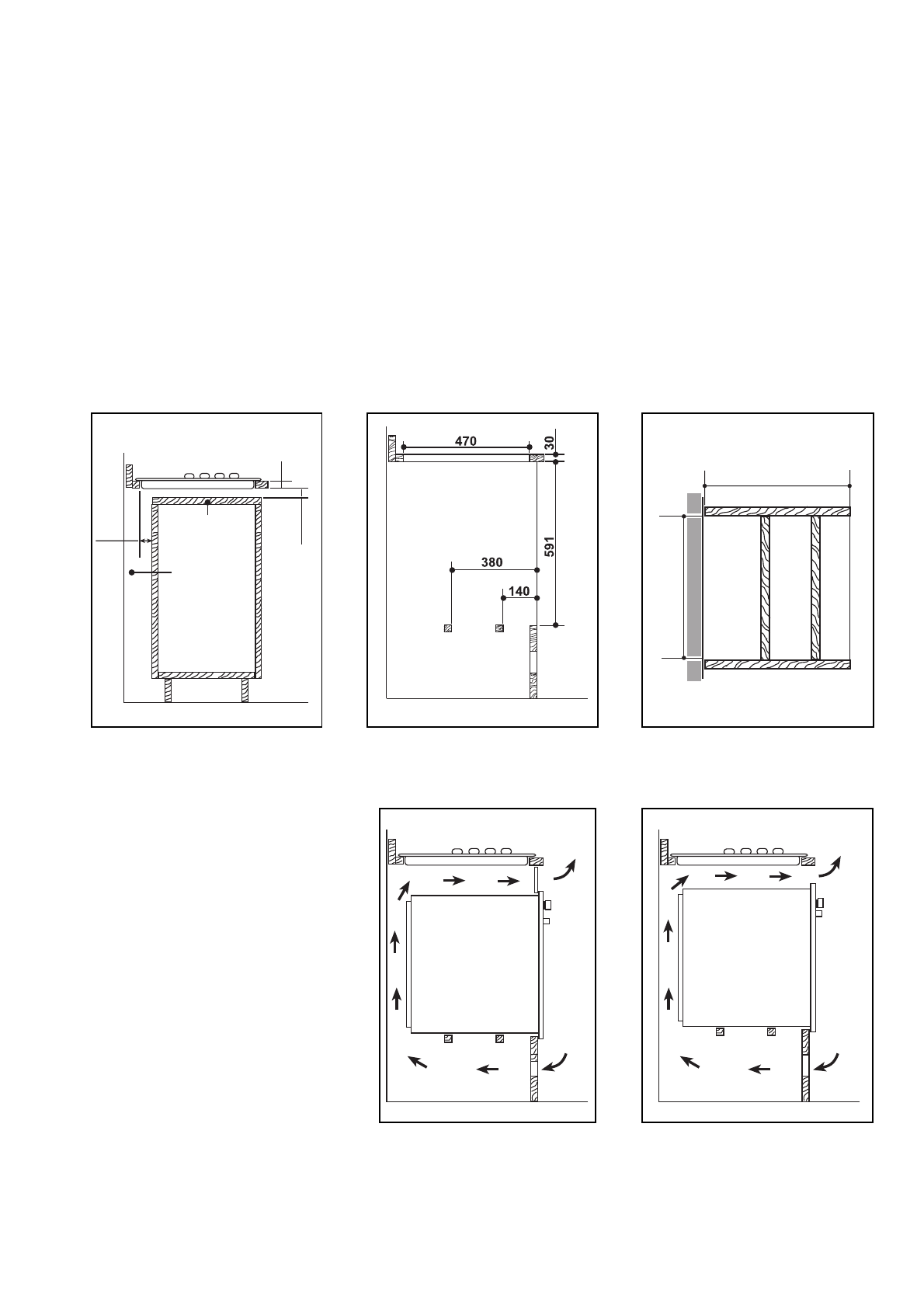 470
30
591
380
140