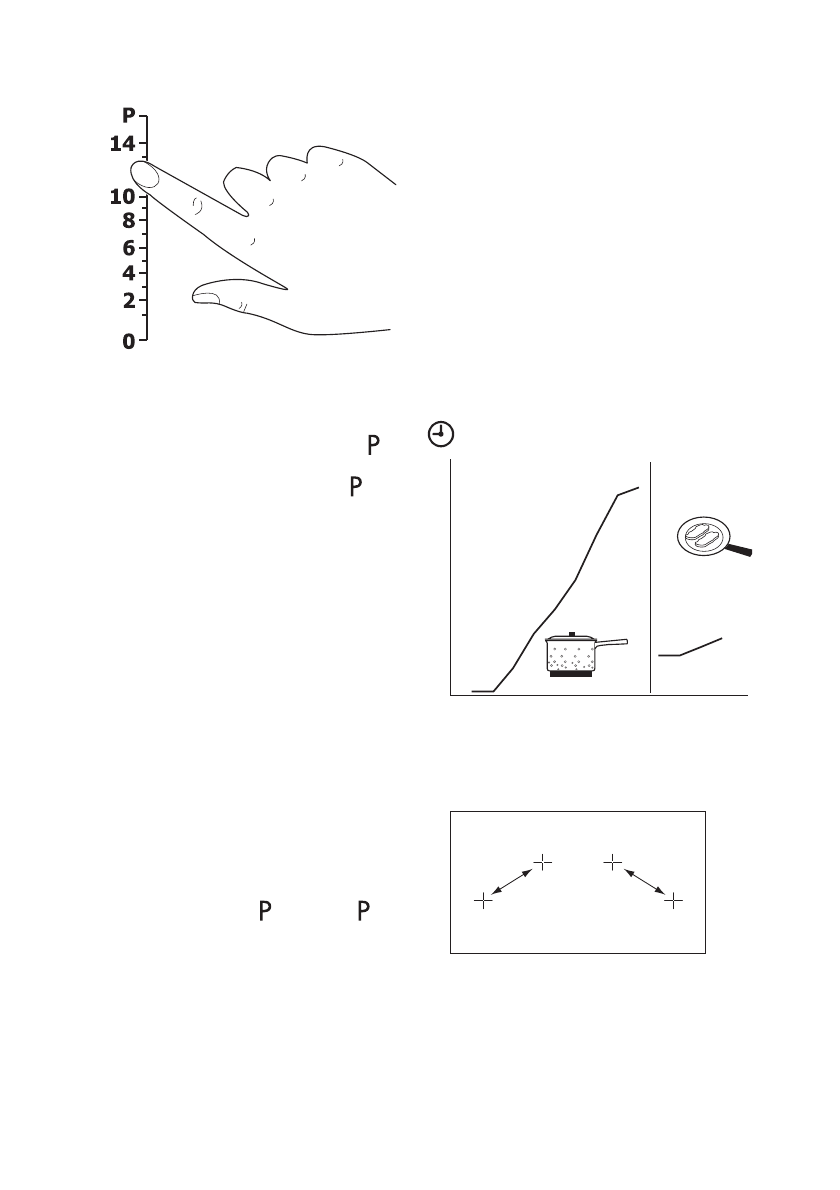 P
14
10
8
6
4
2
0

P

P

P P