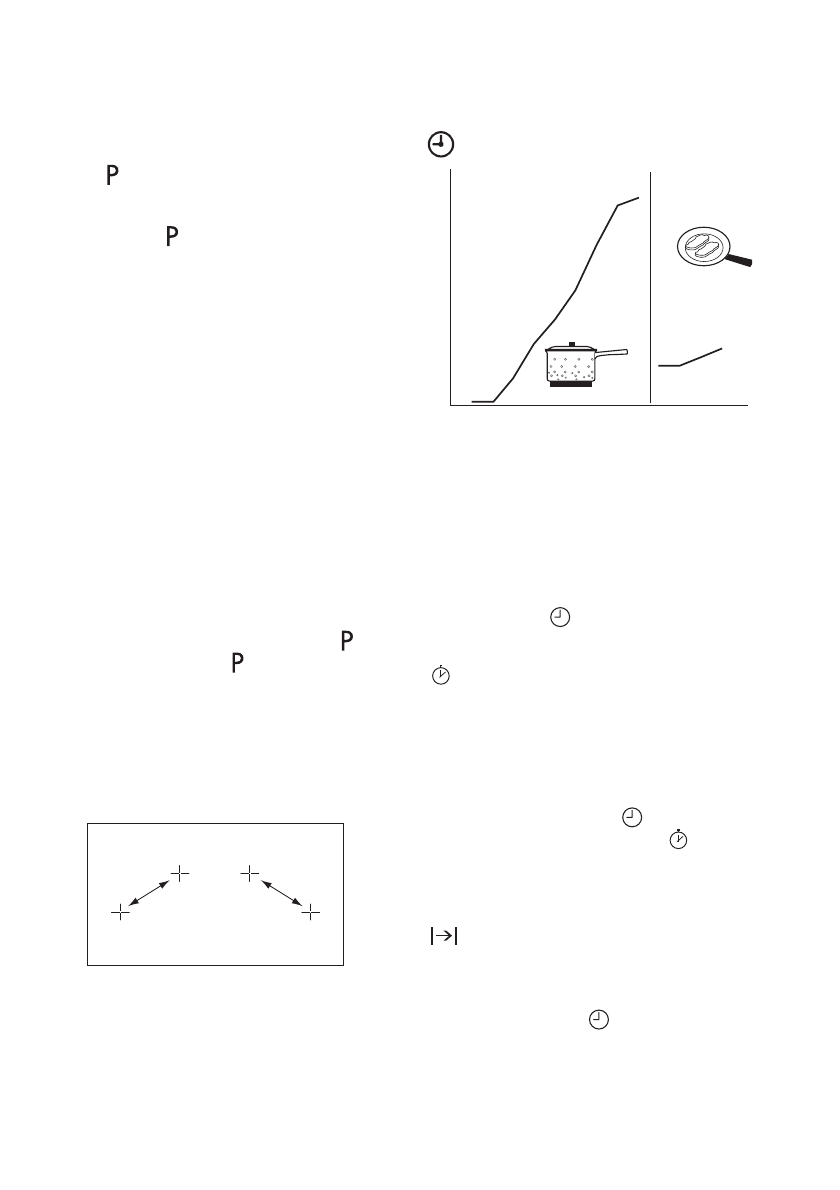 P

P

P

P