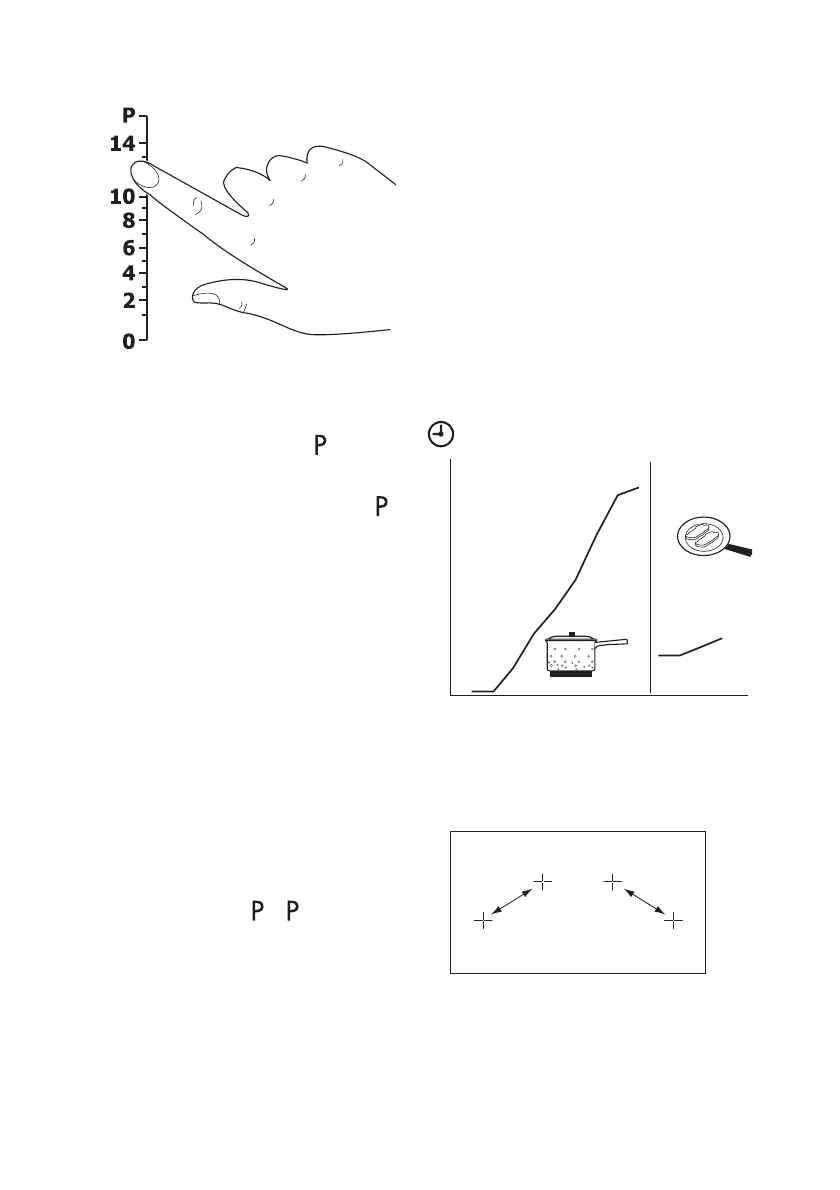 P
14
10
8
6
4
2
0

P

P

P P