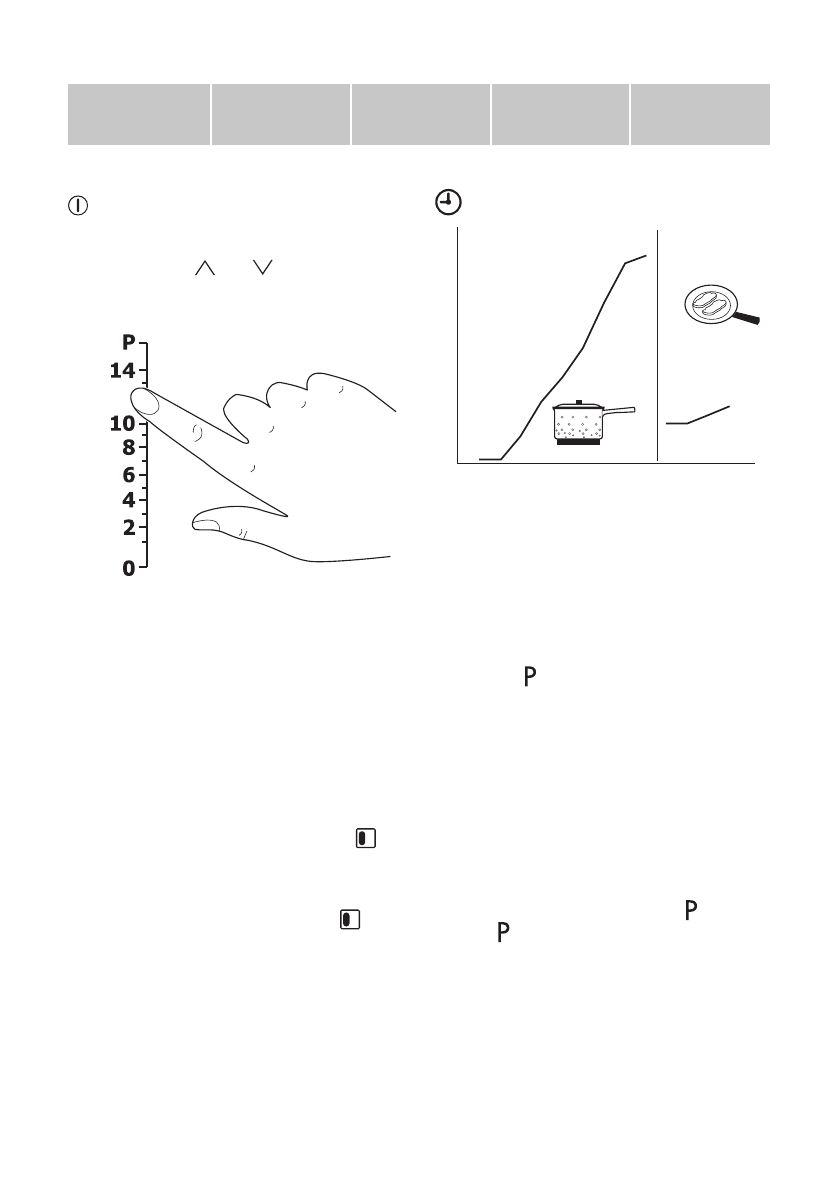 P
14
10
8
6
4
2
0

P

P
P