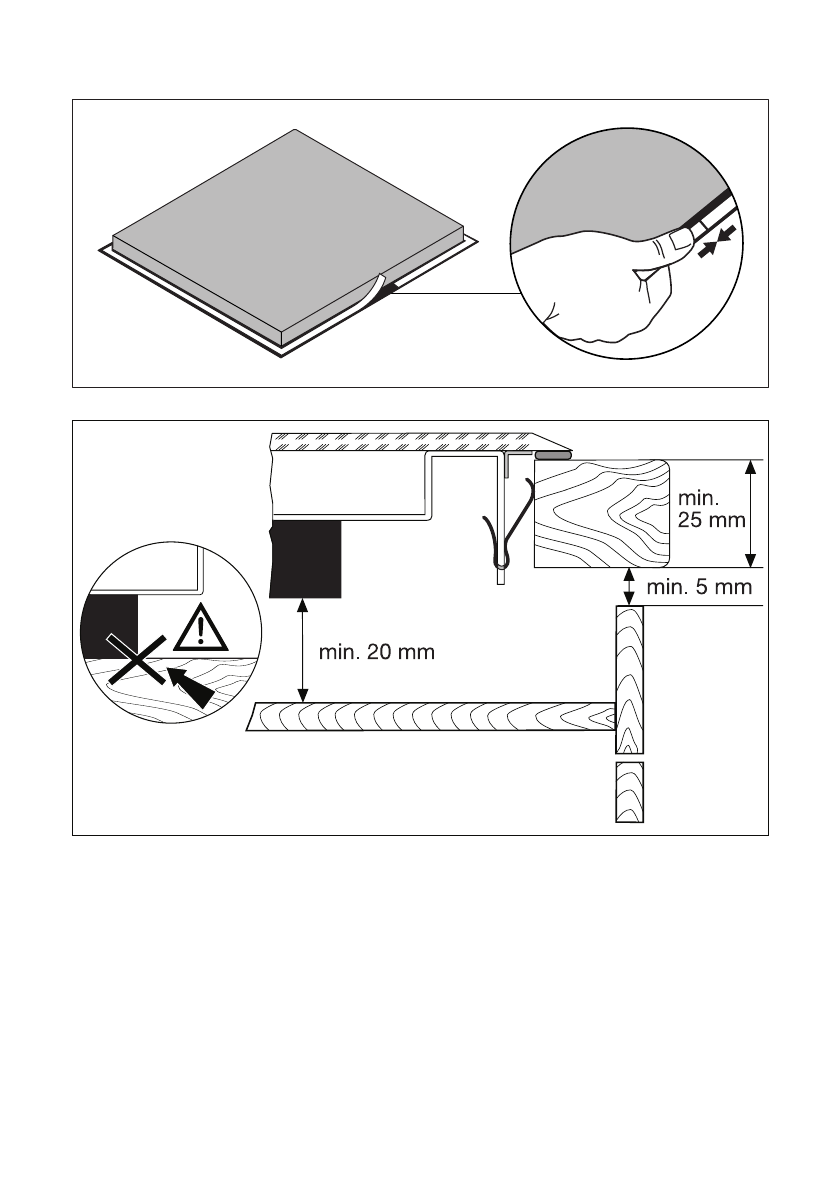 min.
25 mm

min. 5 mm

min. 20 mm