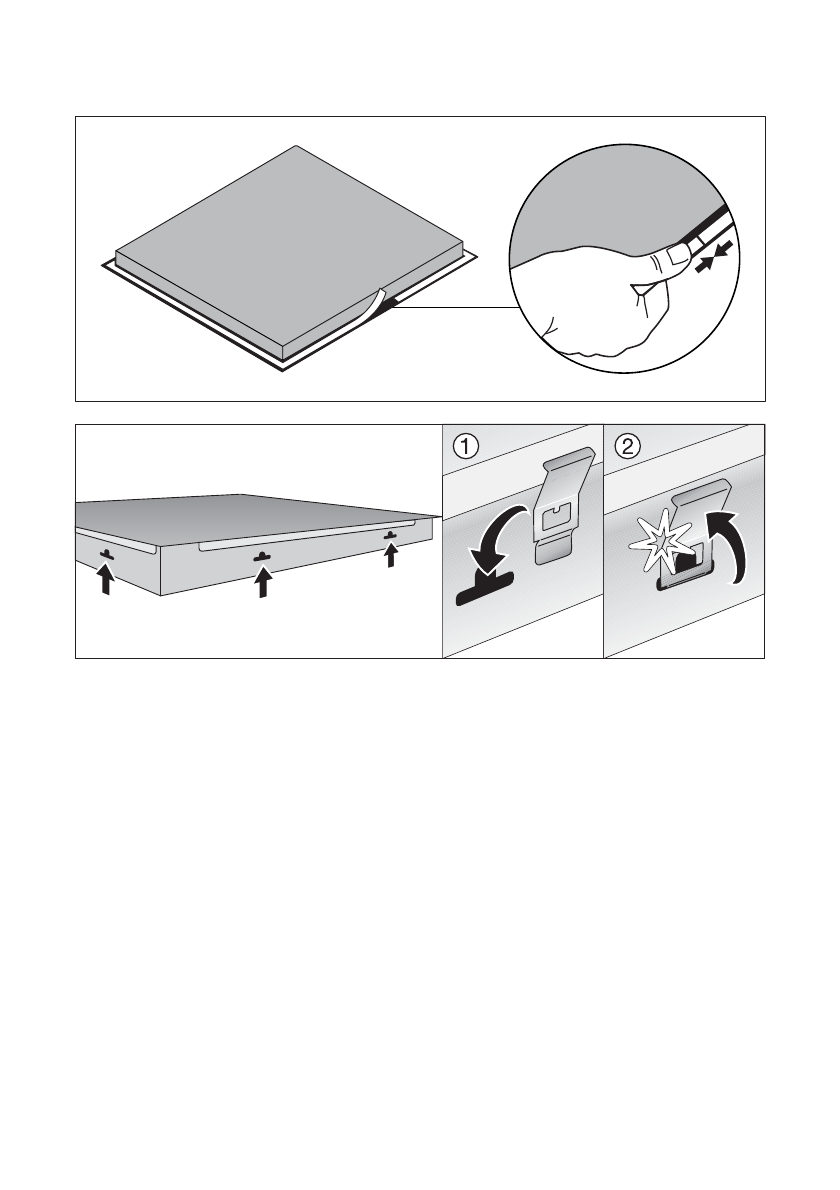 ①
②