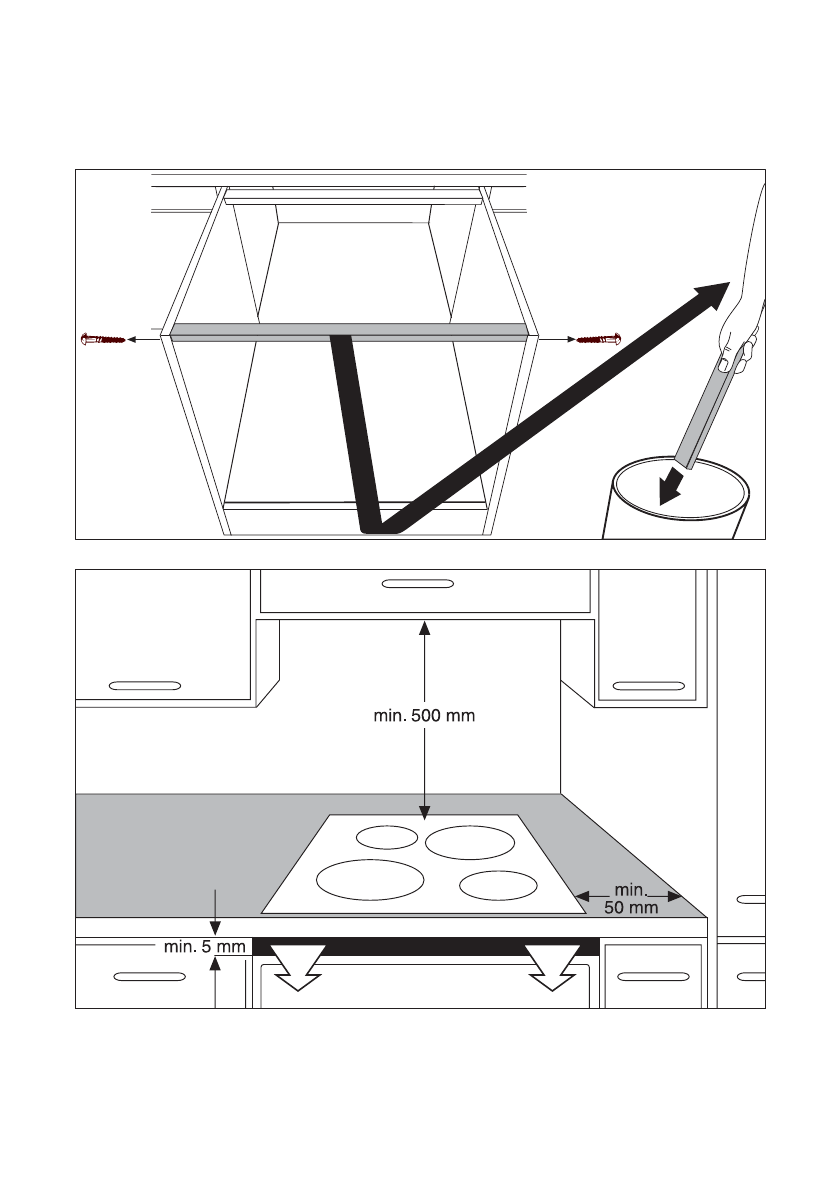 min. 500 mm

min.
50 mm

min. 5 mm