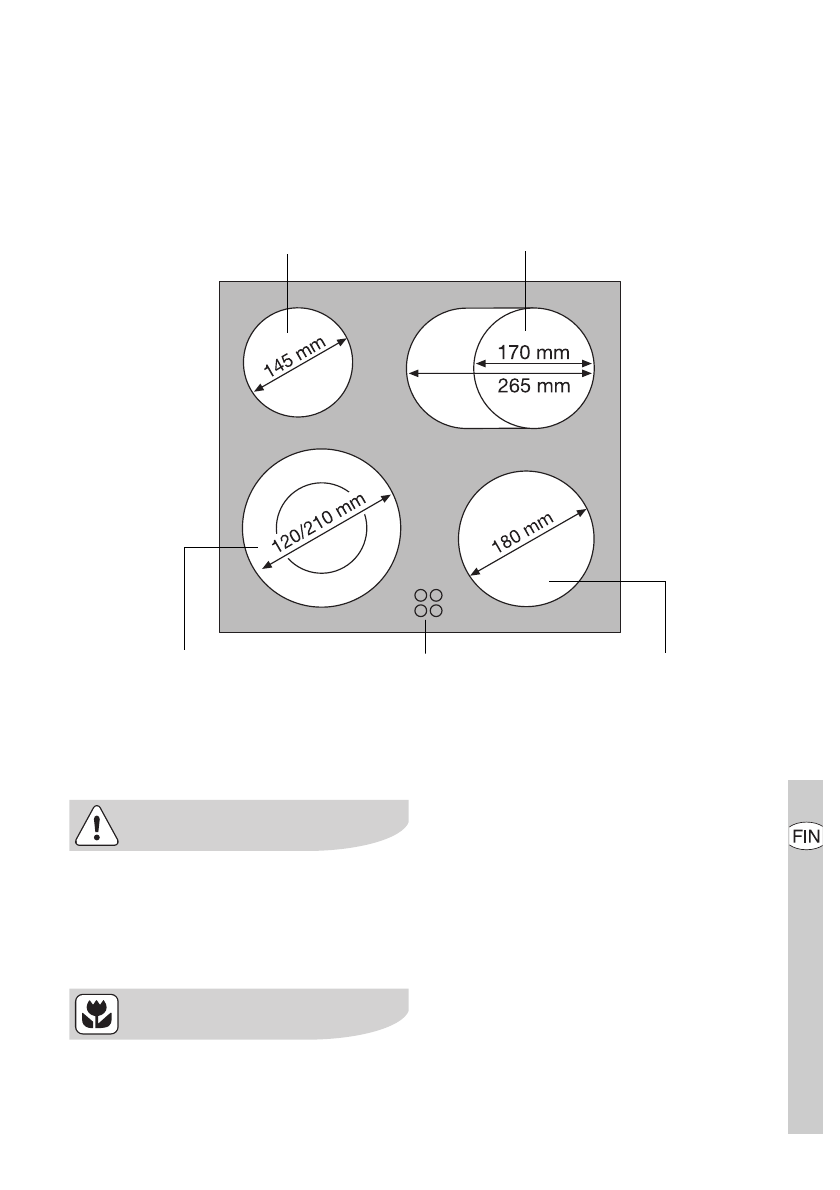 145 mm

170 mm

265 mm

120/210 mm

180 mm

FIN