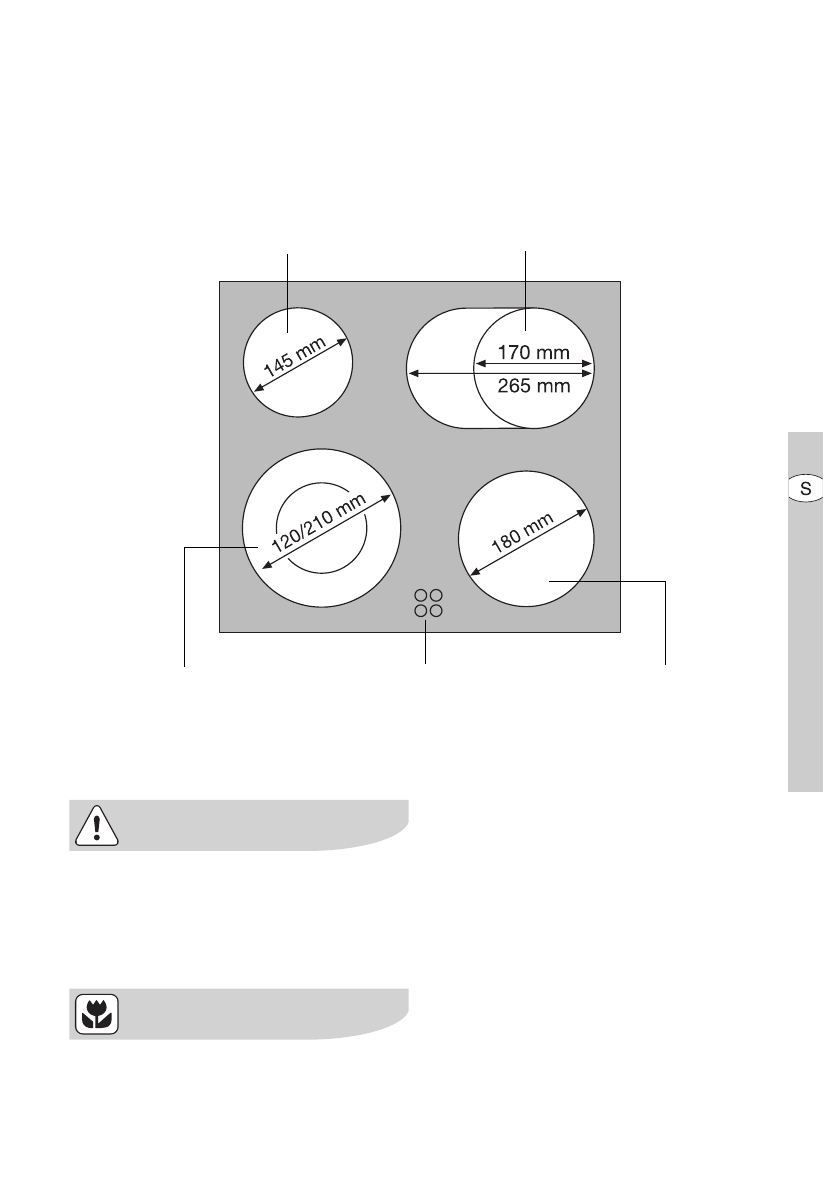 145 mm

170 mm

265 mm

120/210 mm

180 mm

S