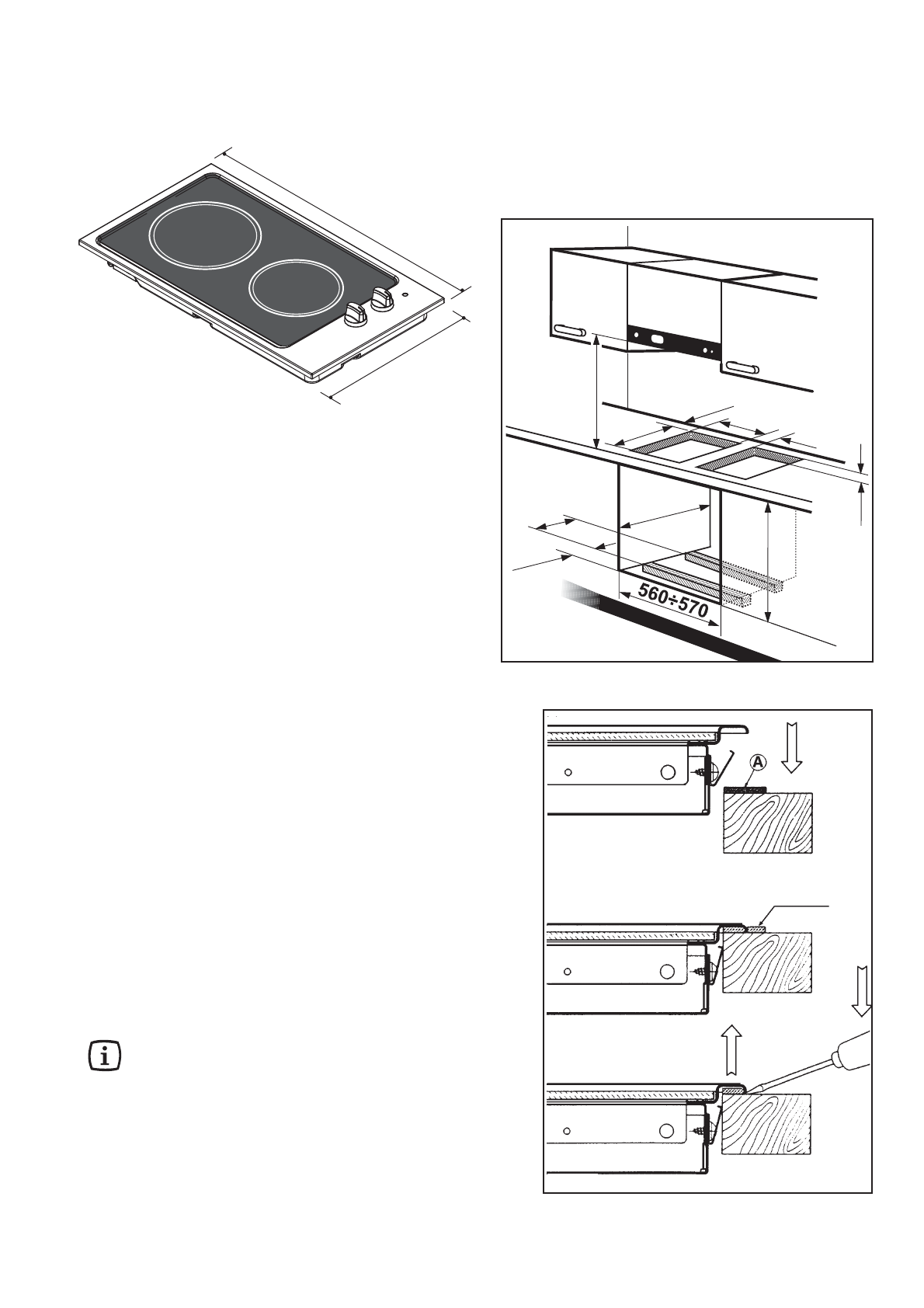 560÷570

A