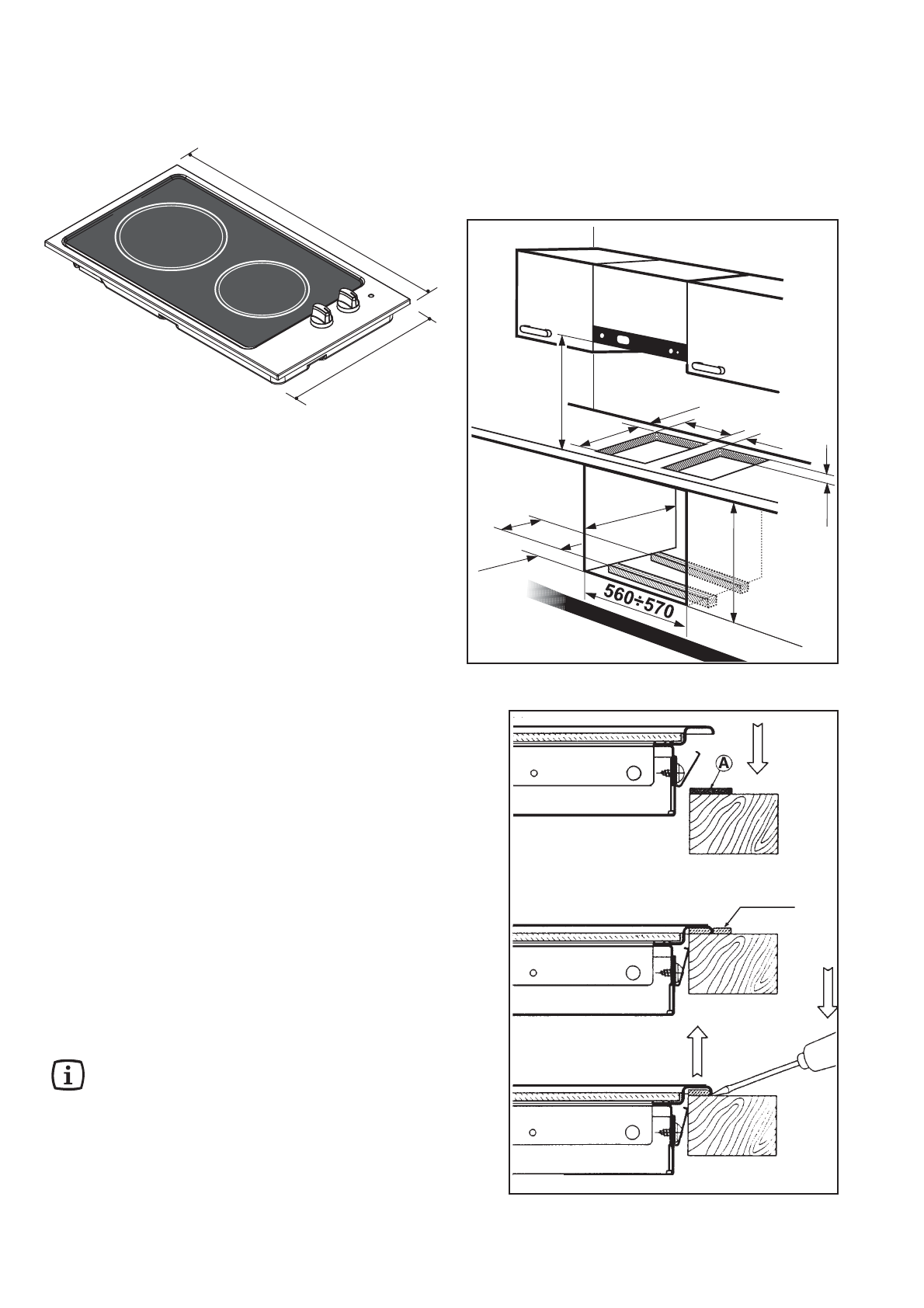 560÷570

A