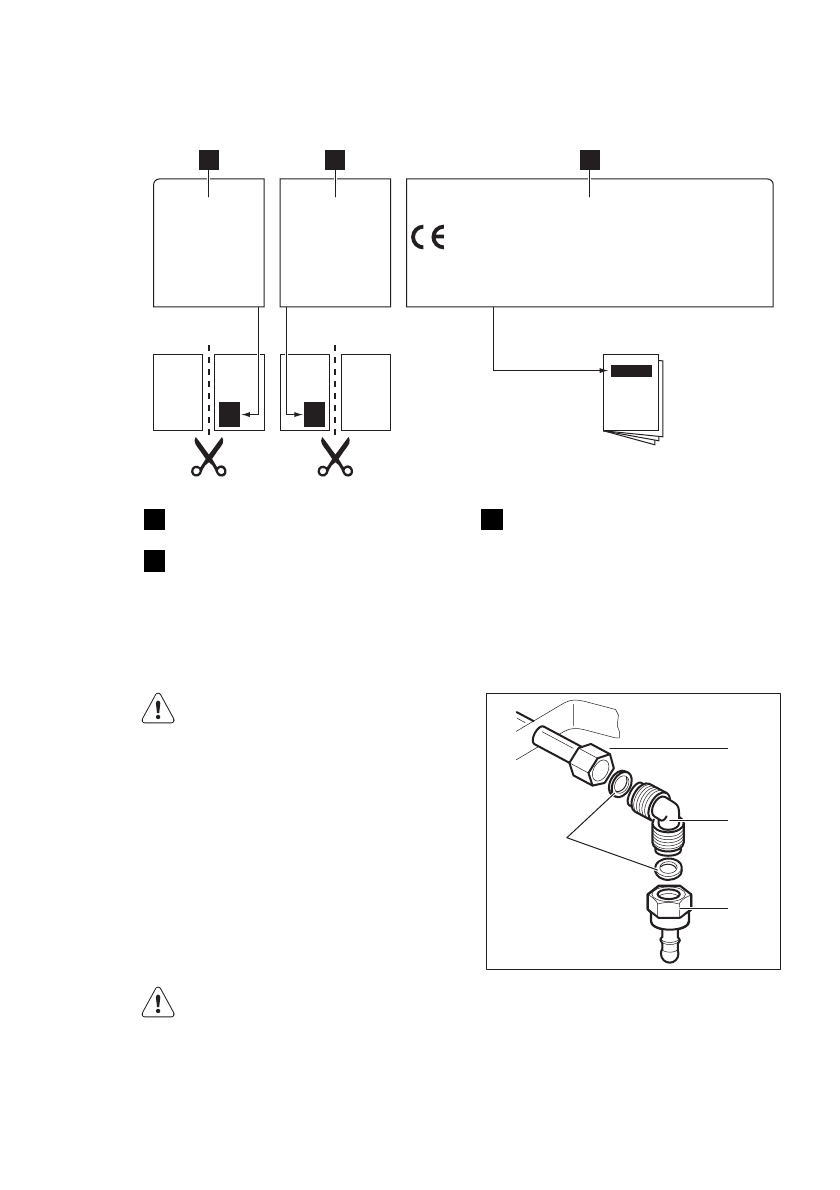 CE