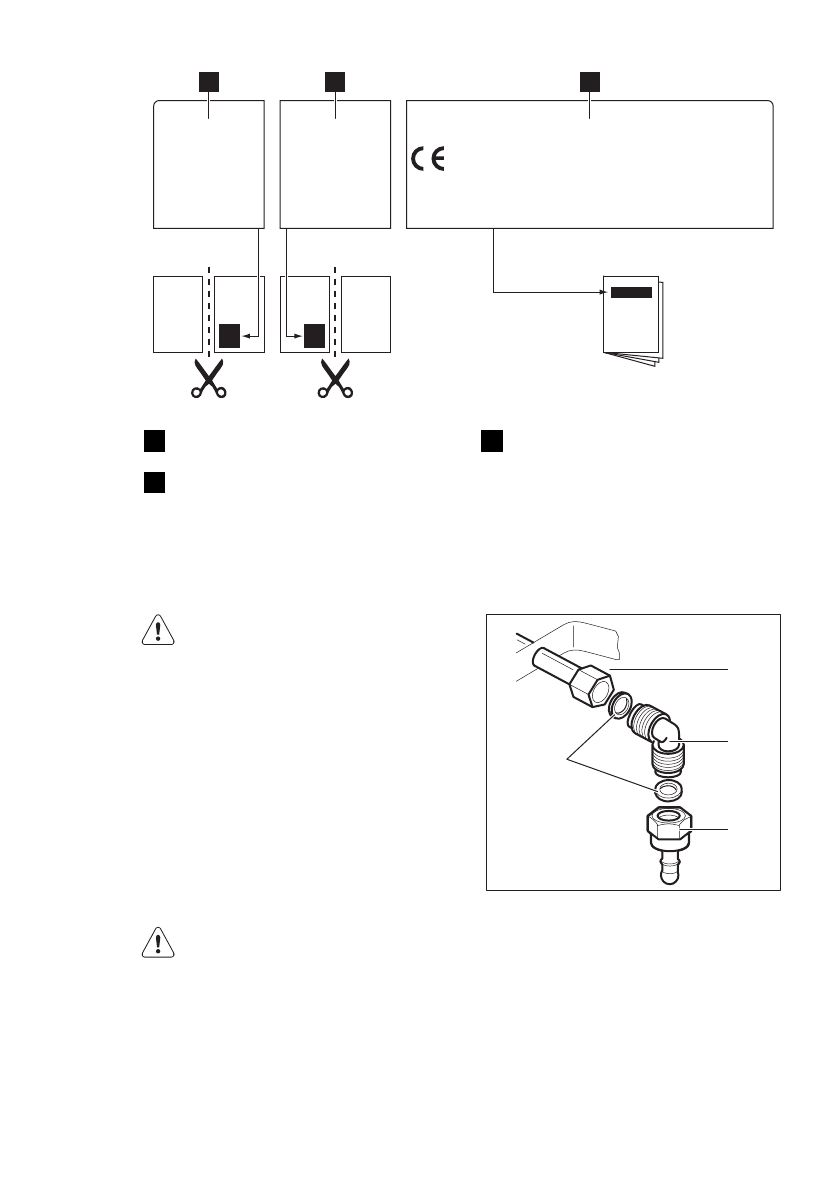 CE