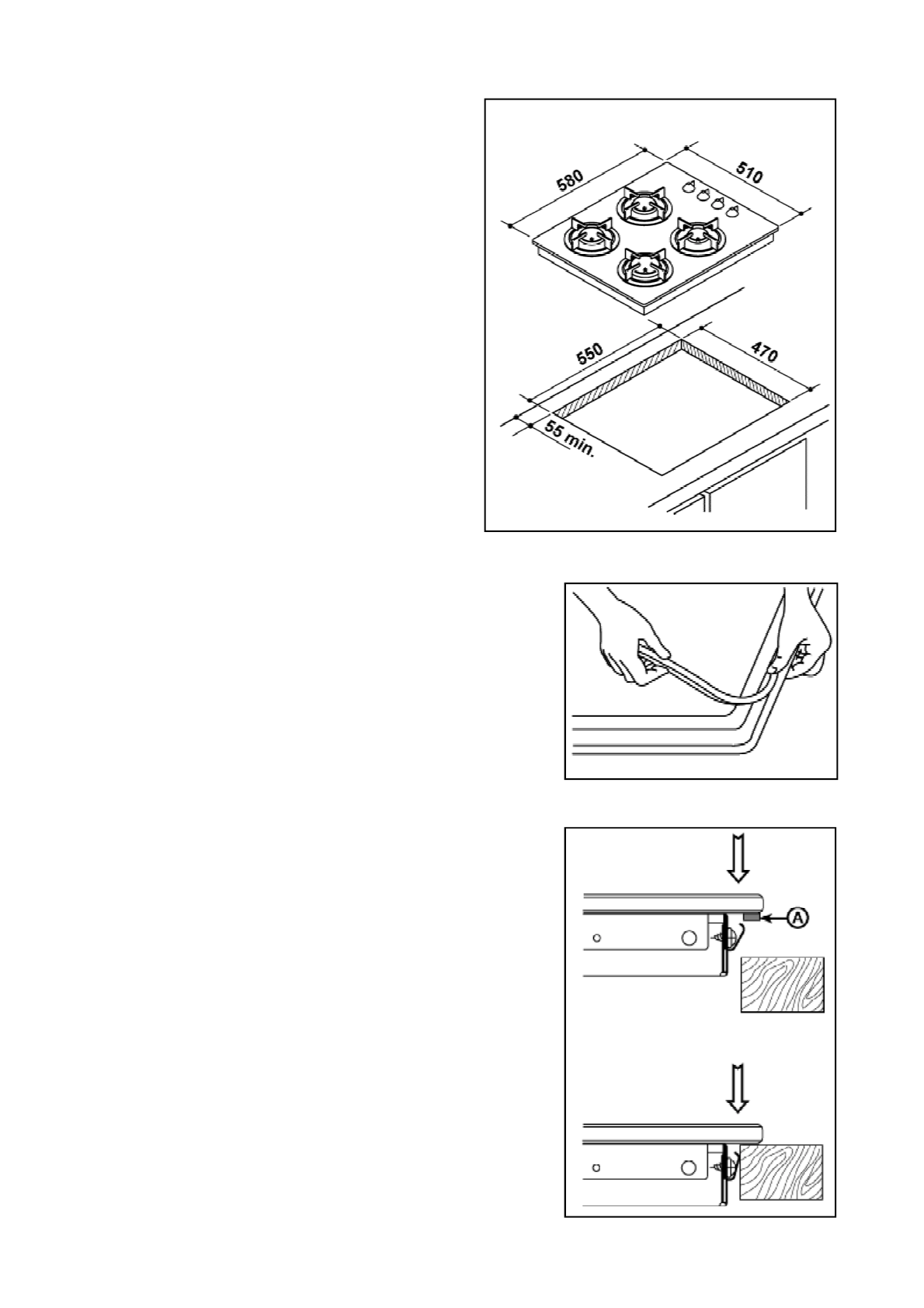 580

510

550

470

55 min.

A