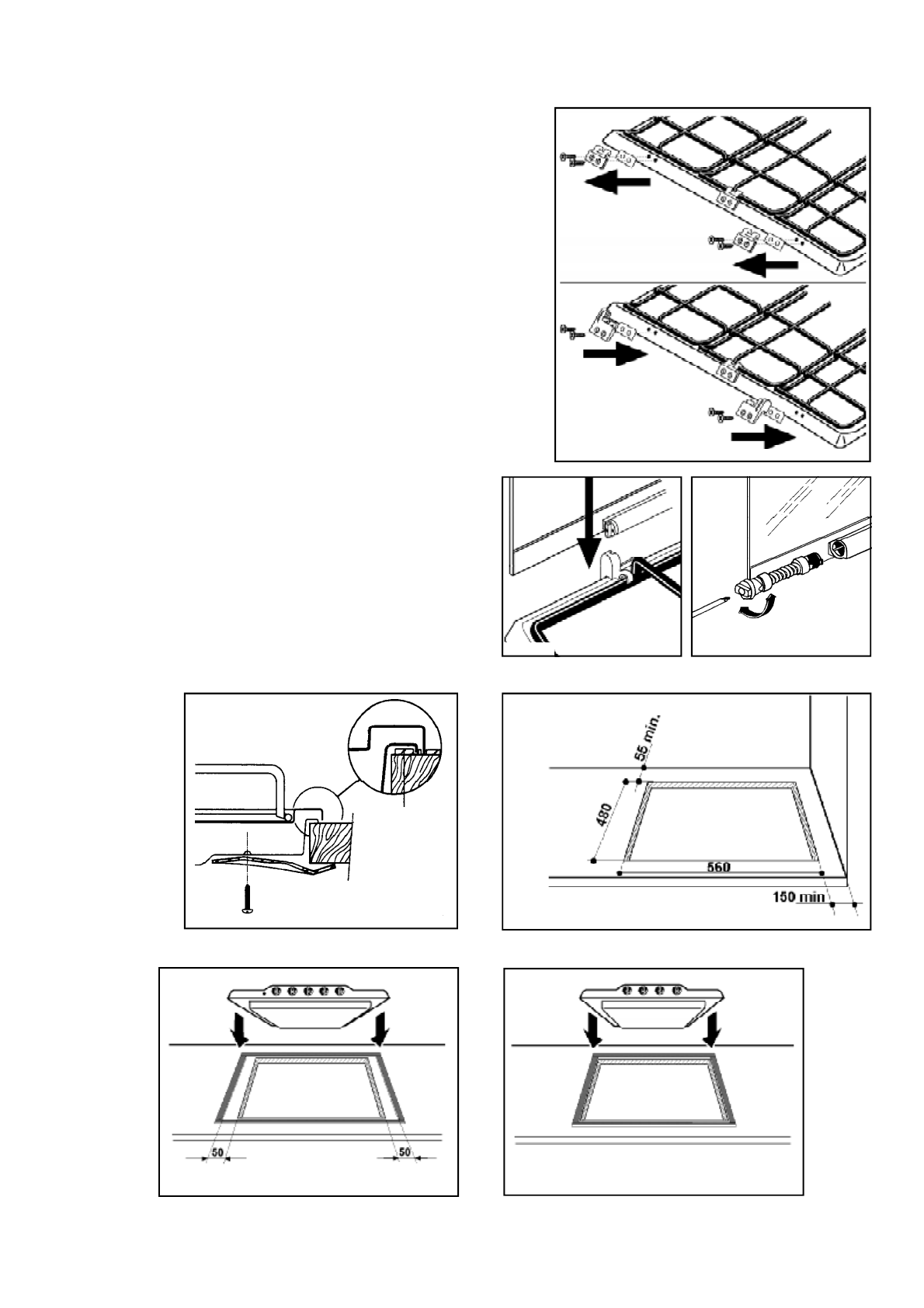 55 min.

480

560

150 min

50

50