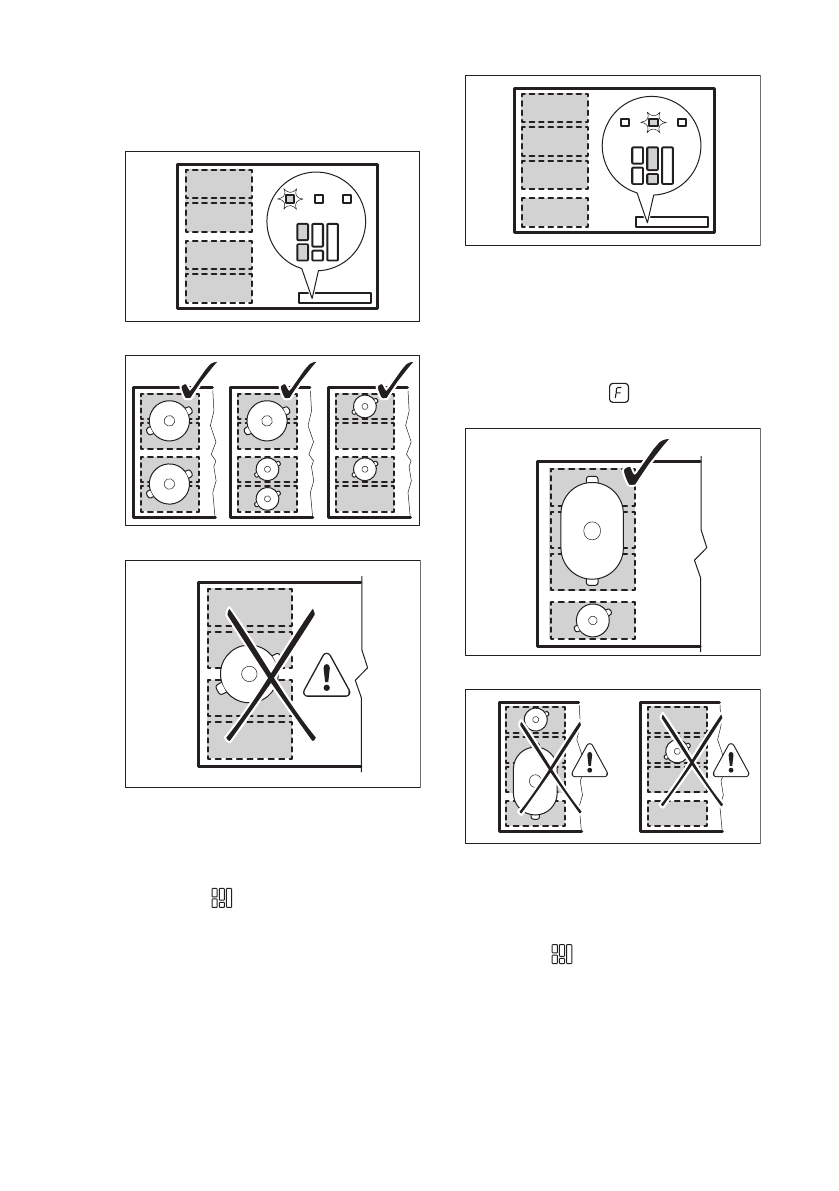 F