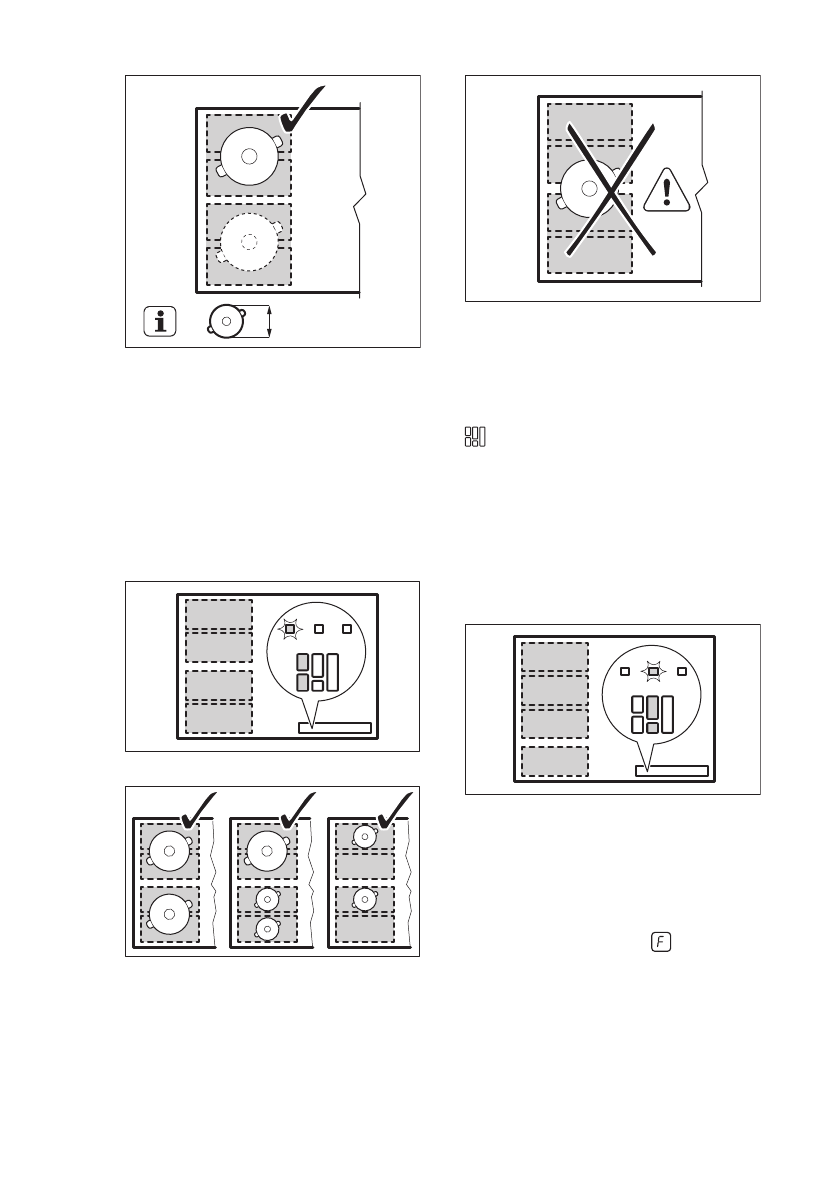 F