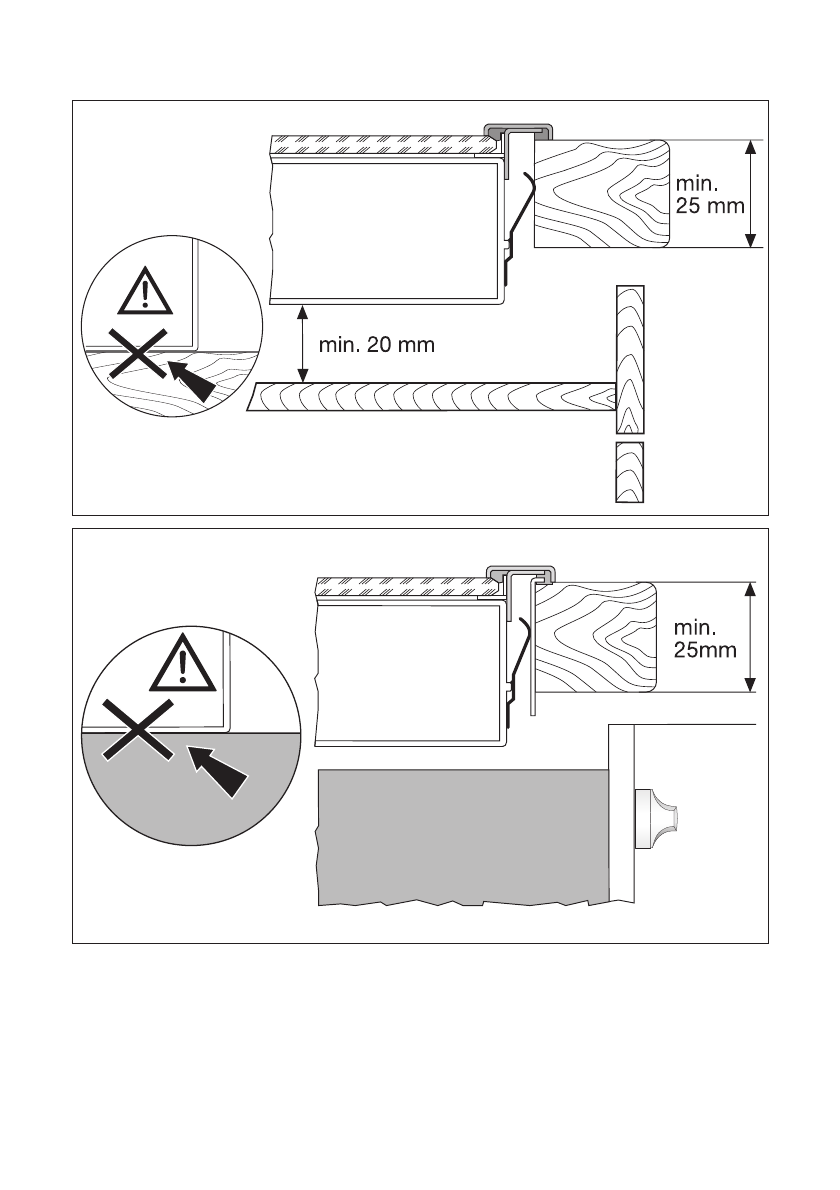 min.
25 mm

min. 20 mm

min.
25mm