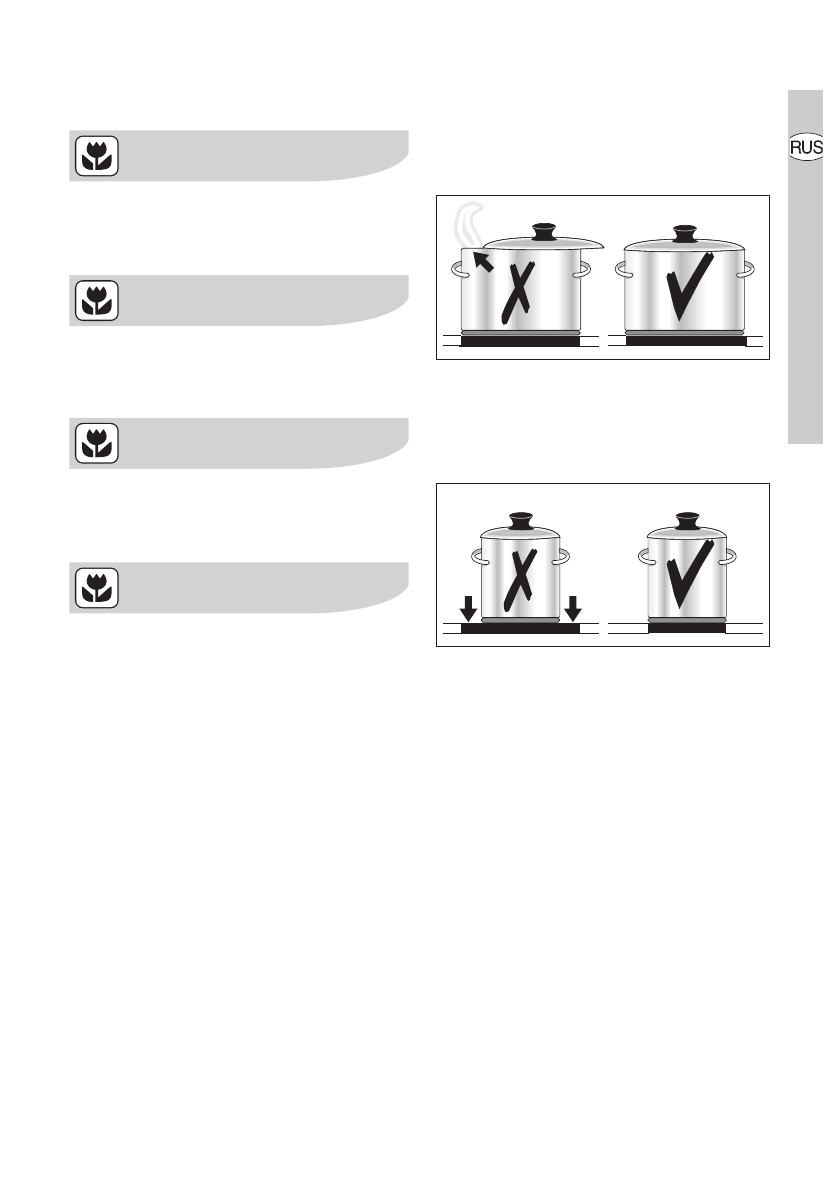 RUS