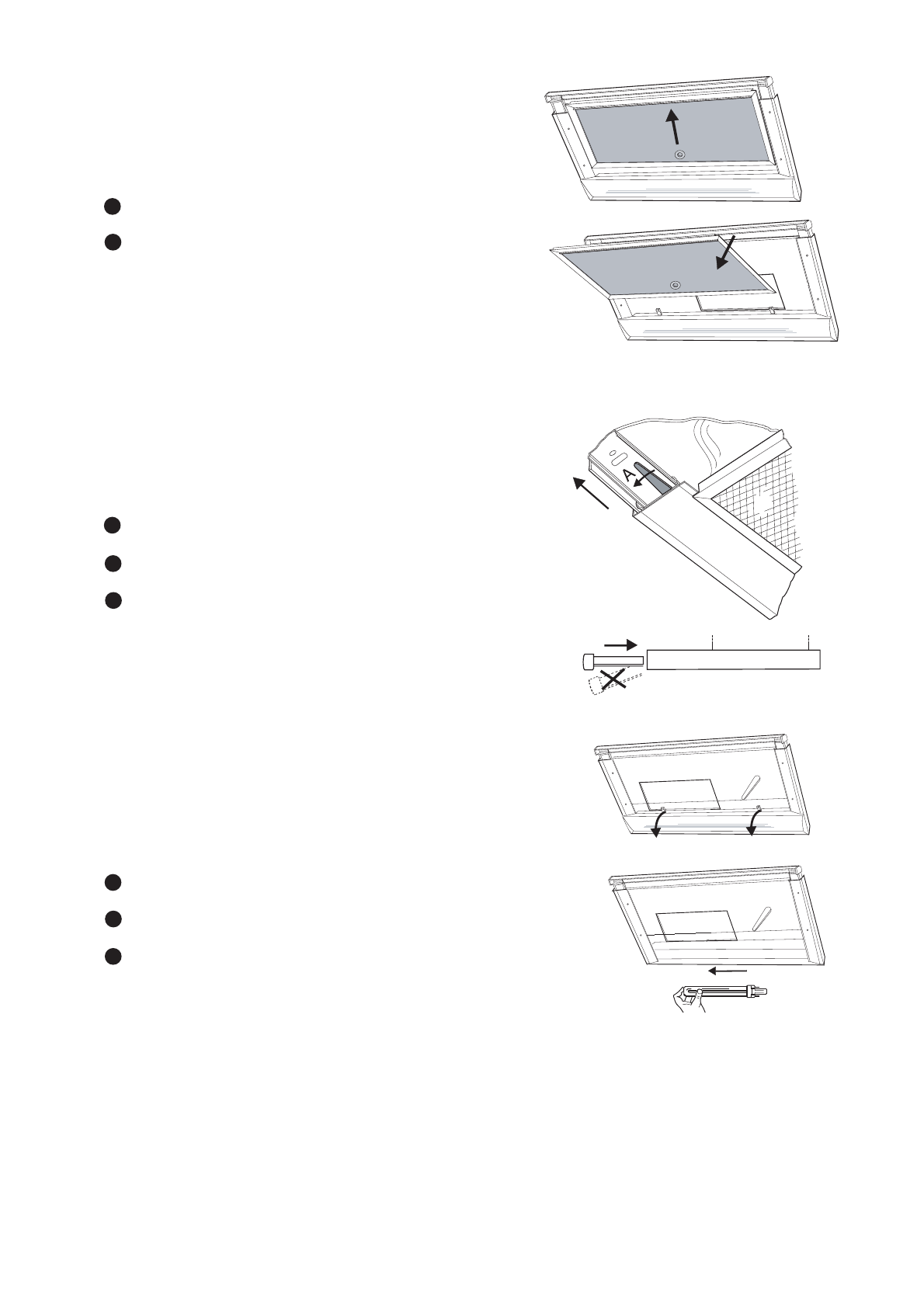 A