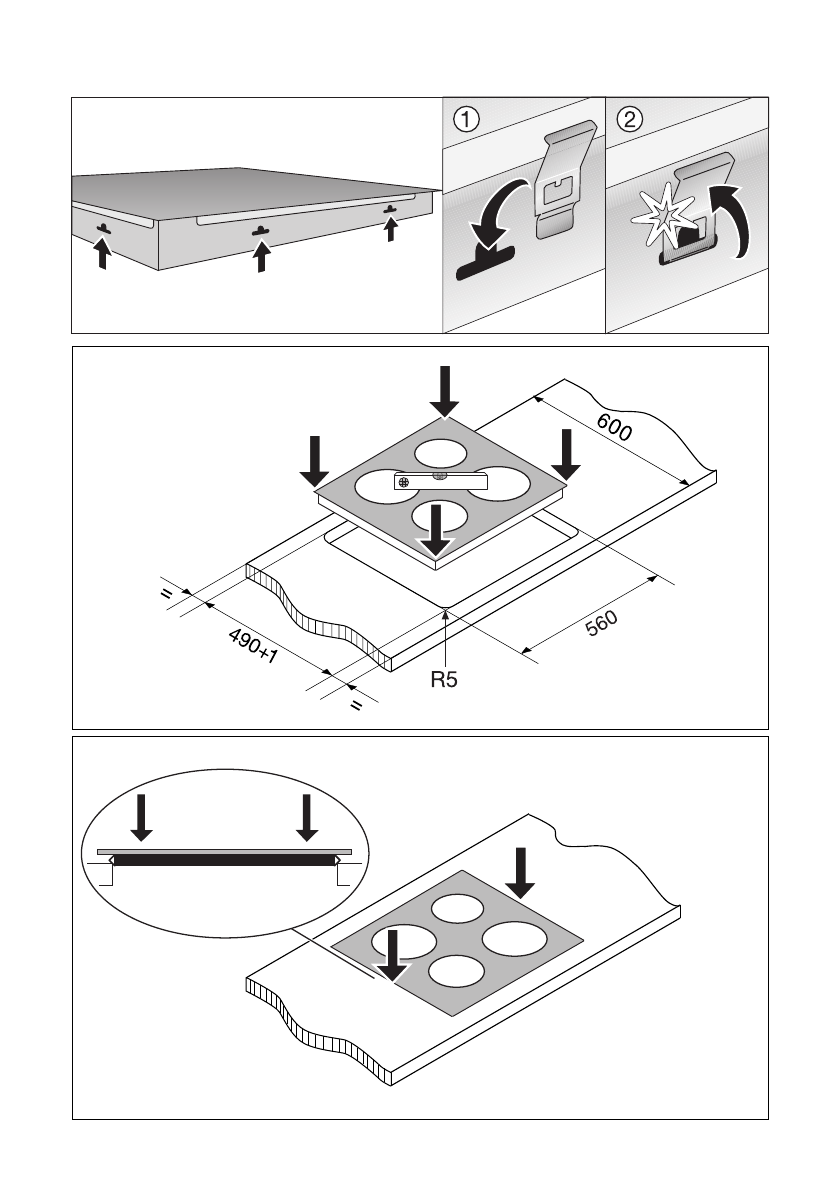 ①
②
600
=
490+1
=
R5
560