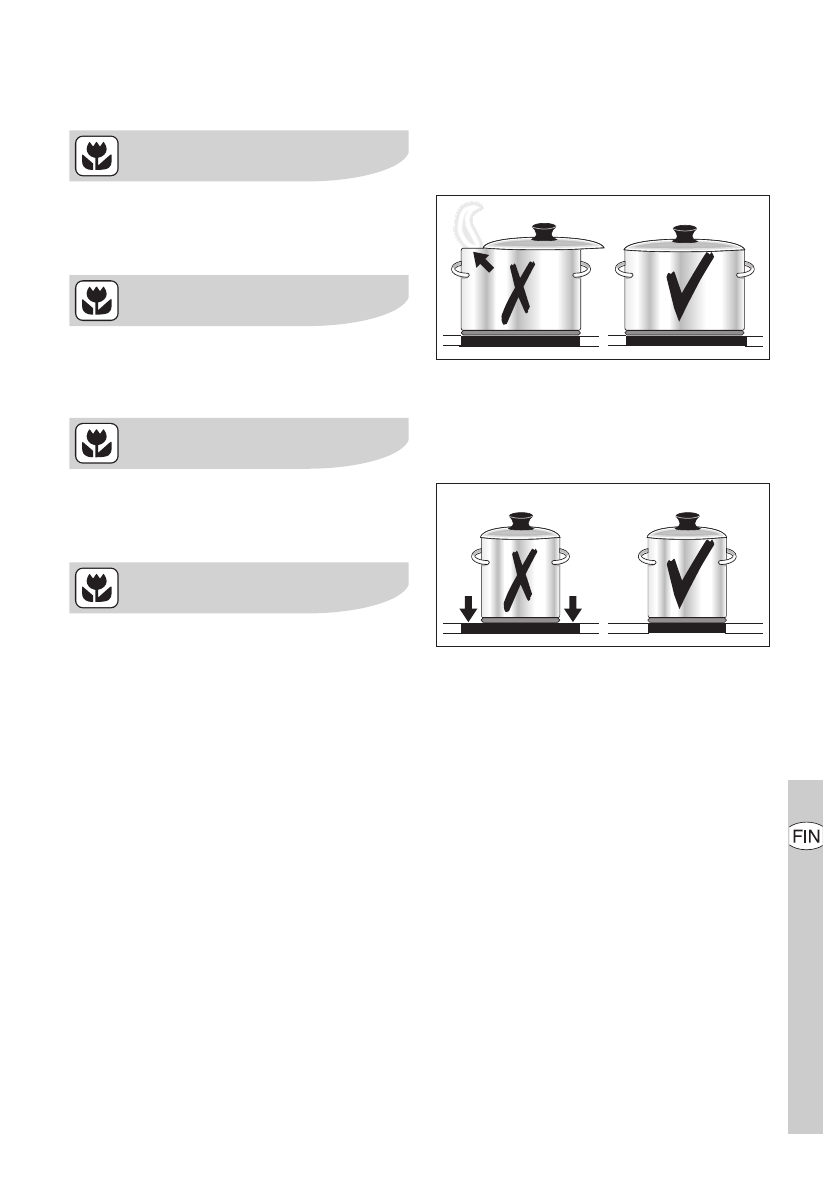 FIN