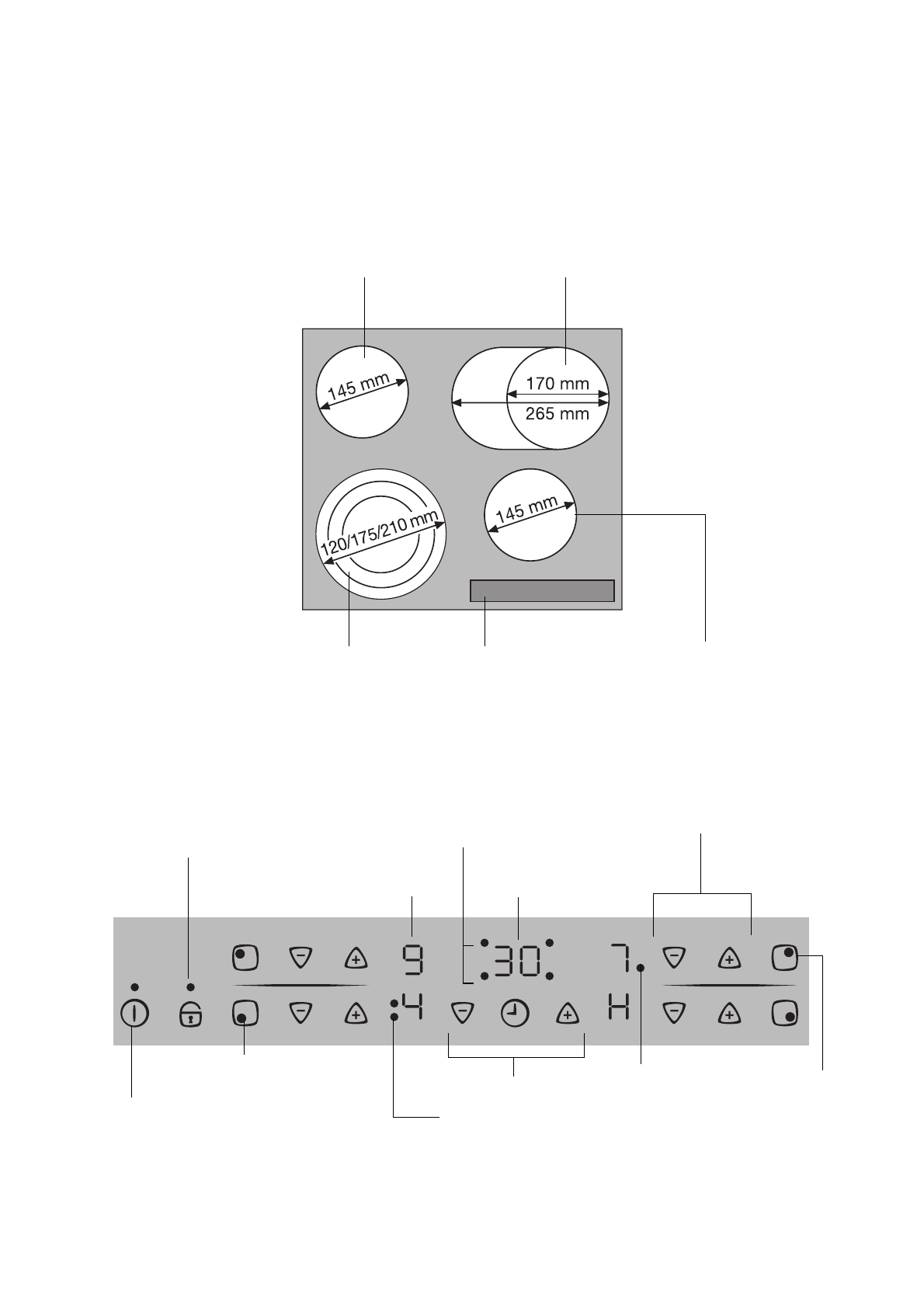 145 mm

170 mm

265 mm

120/175/210 mm

145 mm

9

30

7.

4

H