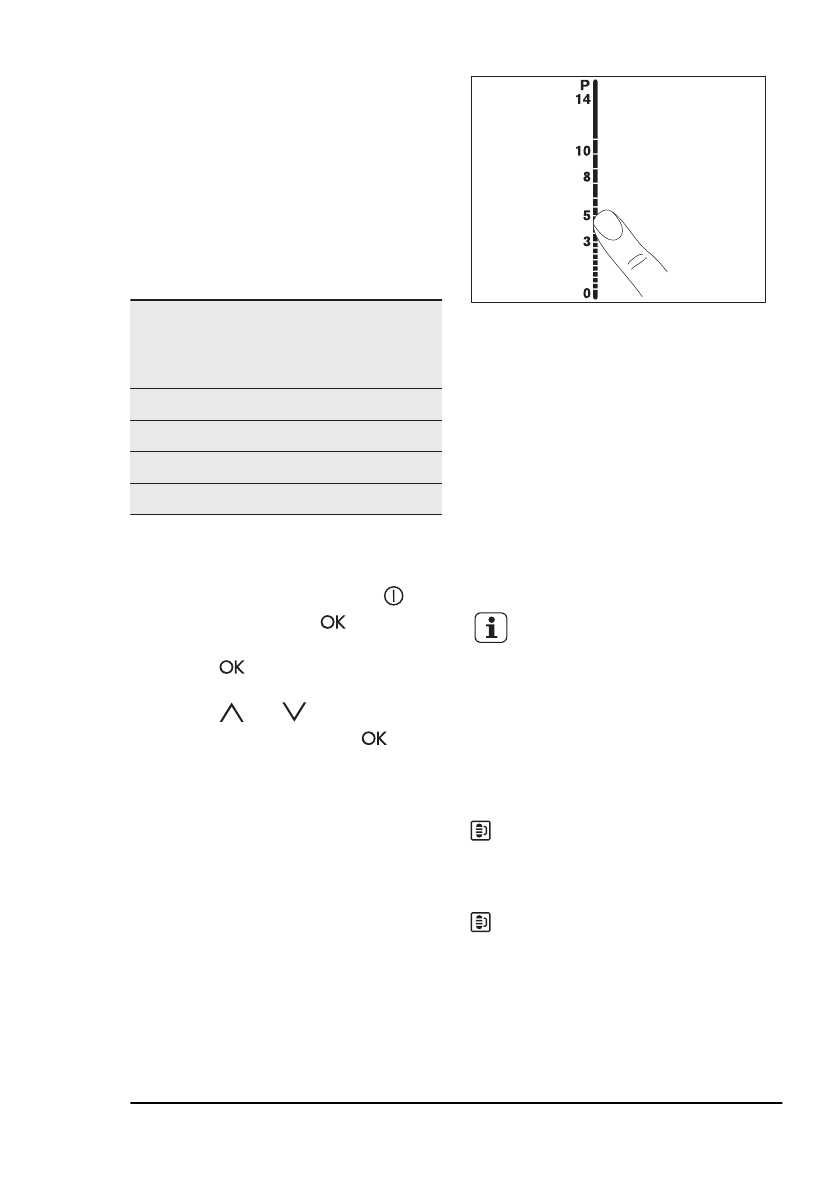 P
14
10
8
5
3
0

OK

OK

OK