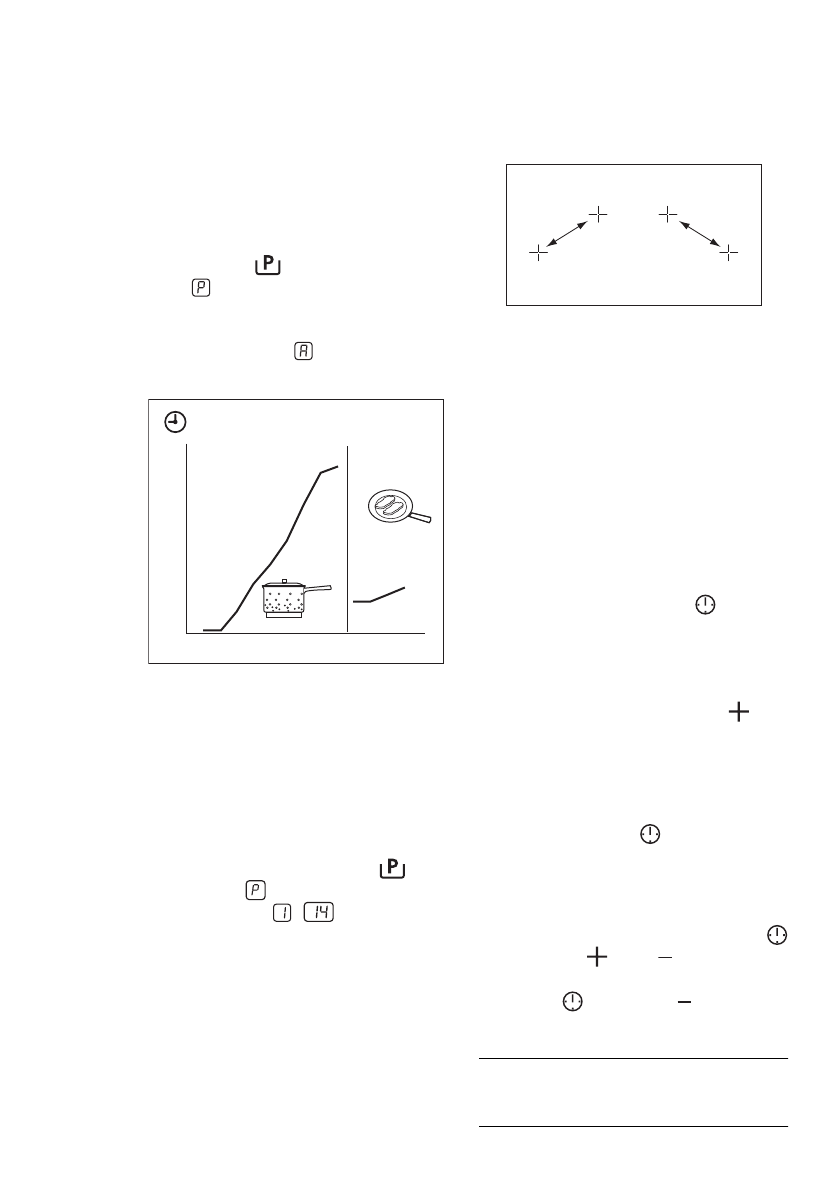 P

P

A

P

P

1 14