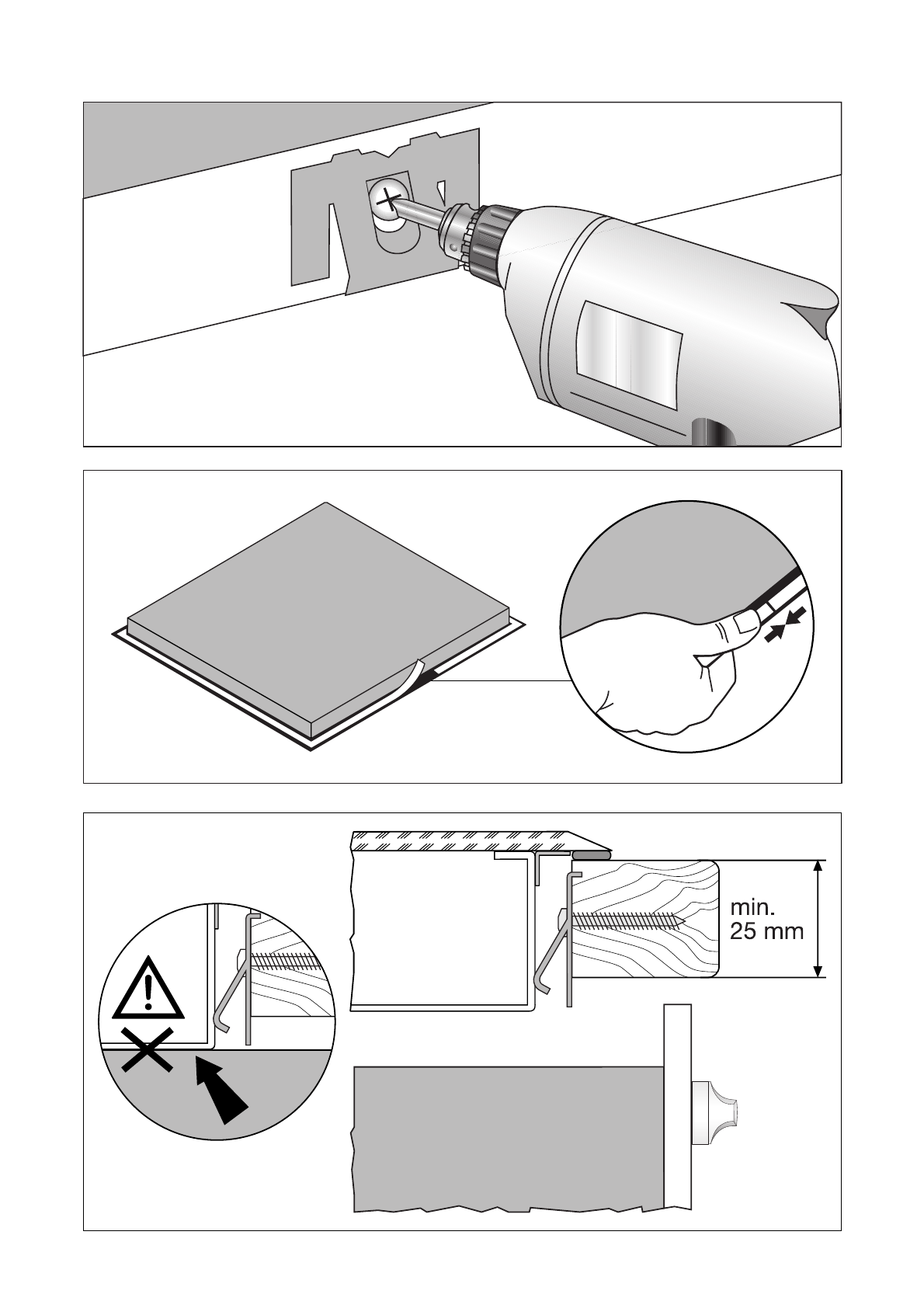 min.
25 mm